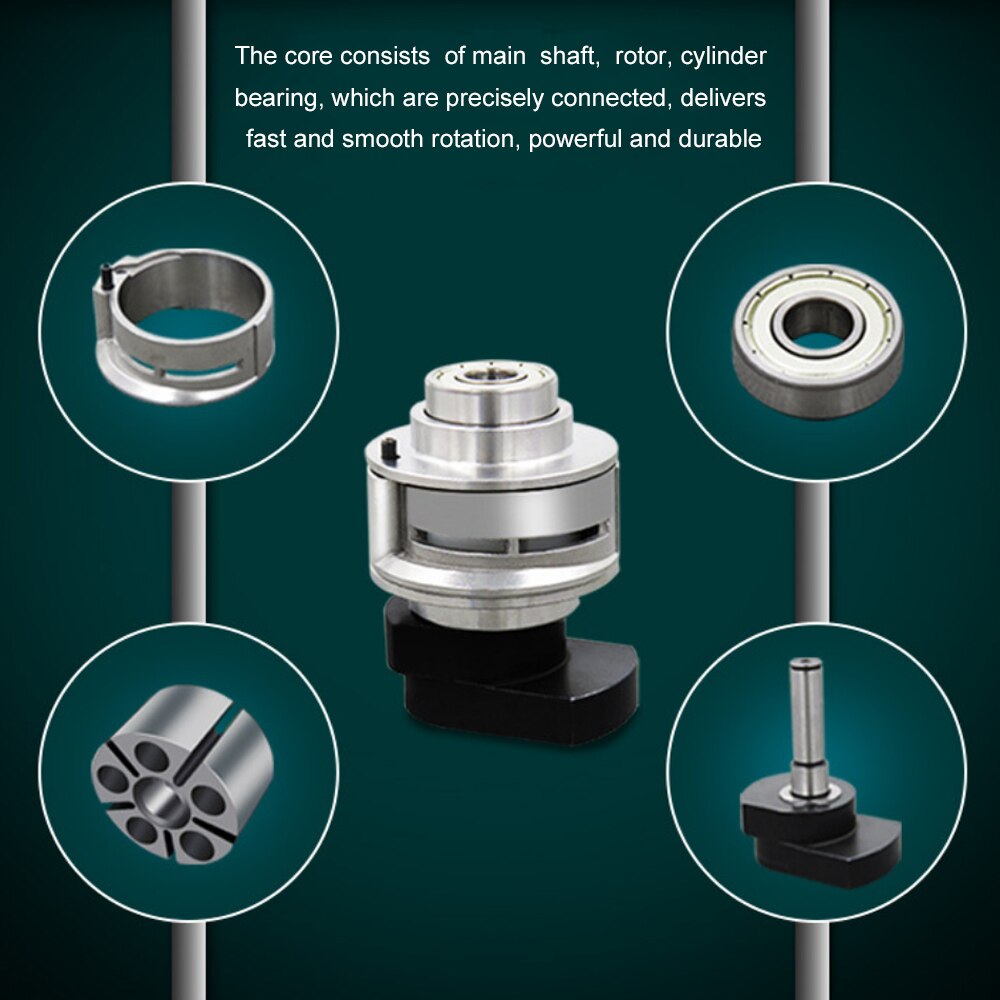 The core consists of main shaft, rotor, cylinder bearing, which are precisely connected, delivers fast and smooth rotation, powerful and durable