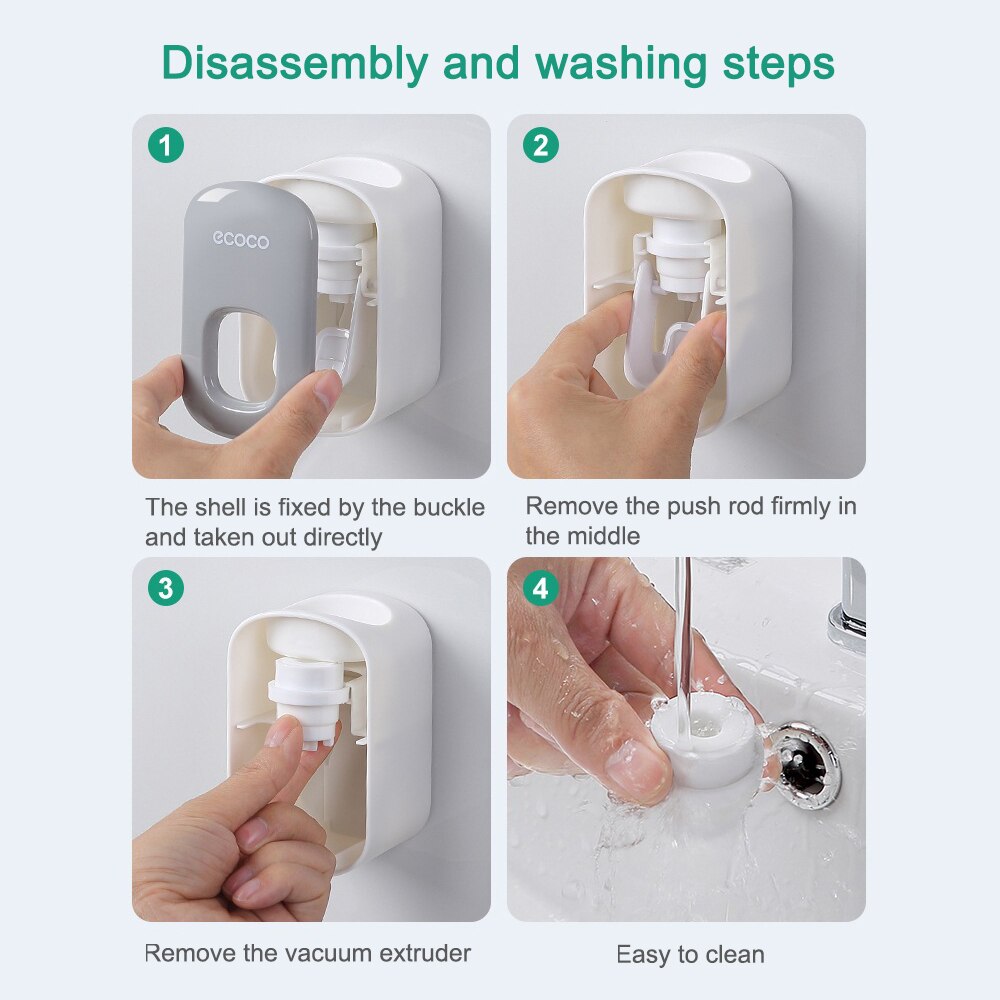 Disassembly and washing steps

1

ecoco

The shell is fixed by the buckle and taken out directly

2

Remove the push rod firmly in the middle

3

Remove the vacuum extruder

4

Easy to clean