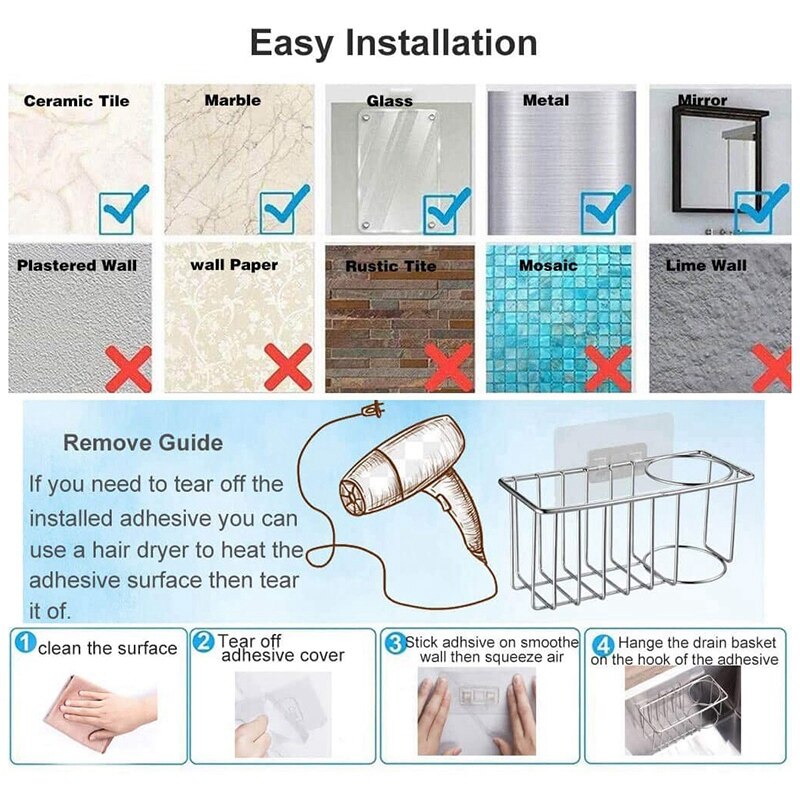 Easy Installation

Ceramic Tile

Marble

Glass

Metal

Mirror

Plastered Wall

wall Paper

Rustic Tite

Mosaic

Lime Wall

Remove Guide

If you need to tear off the installed adhesive you can use a hair dryer to heat the adhesive surface then tear it of.

1 clean the surface

2 Tear off adhesive cover

3 Stick adhsive on smoothe wall then squeeze air

4 Hange the drain basket on the hook of the adhesive