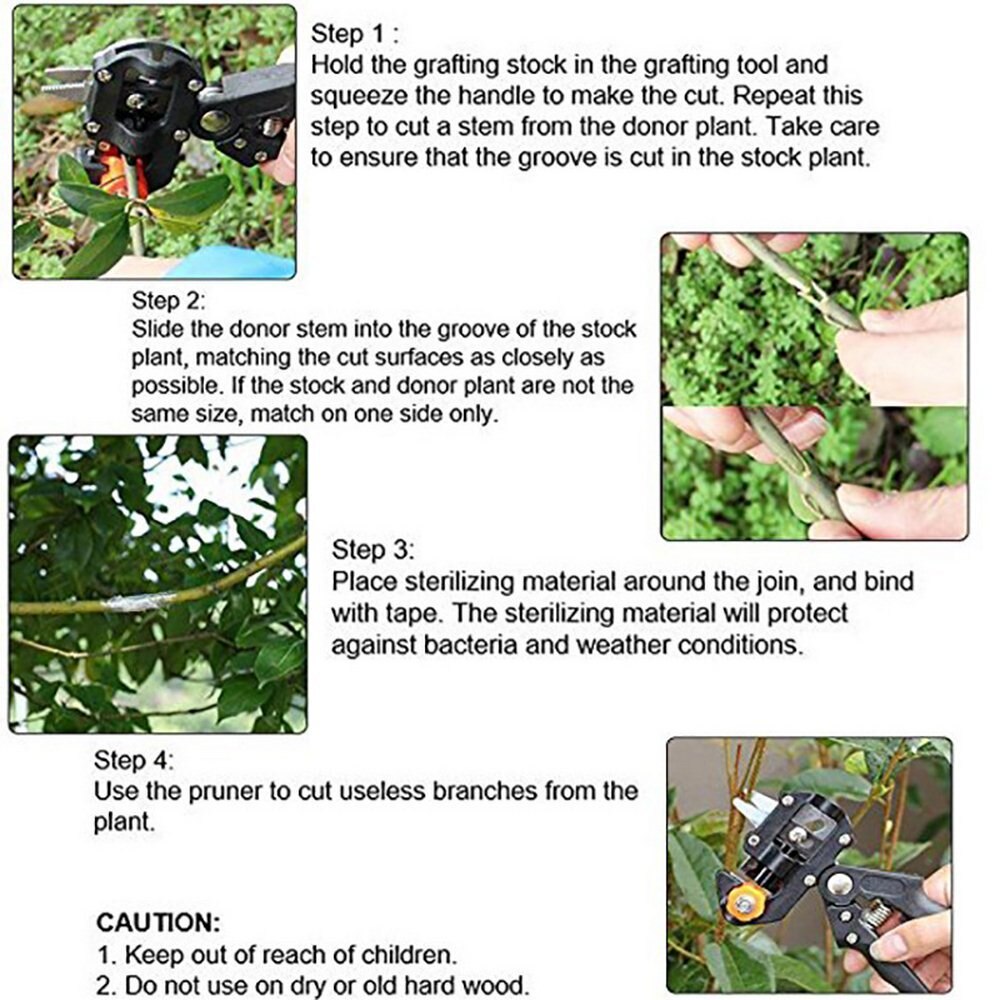 Step 1 :
Hold the grafting stock in the grafting tool and squeeze the handle to make the cut. Repeat this step to cut a stem from the donor plant. Take care to ensure that the groove is cut in the stock plant.

Step 2:
Slide the donor stem into the groove of the stock plant, matching the cut surfaces as closely as possible. If the stock and donor plant are not the same size, match on one side only.

Step 3:
Place sterilizing material around the join, and bind with tape. The sterilizing material will protect against bacteria and weather conditions.

Step 4:
Use the pruner to cut useless branches from the plant.

CAUTION:
1. Keep out of reach of children.
2. Do not use on dry or old hard wood.