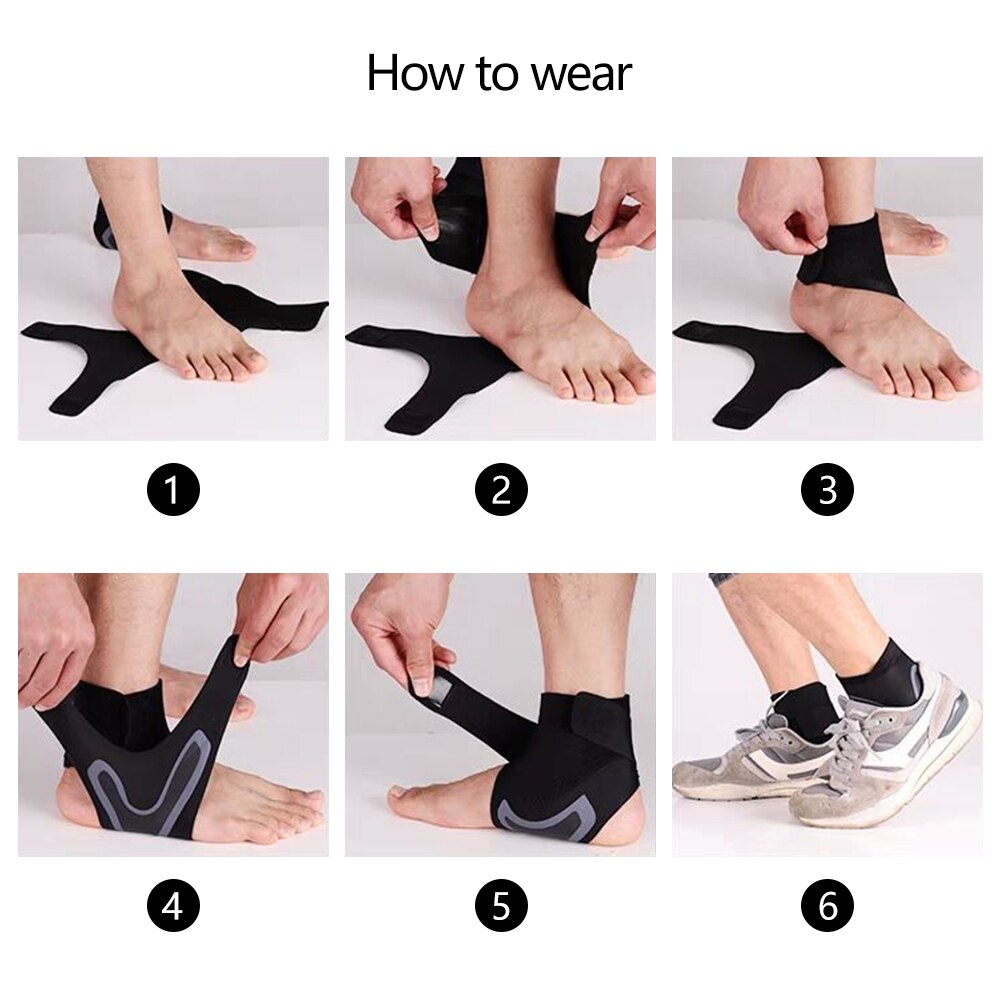 How to wear

1

2

3

4

5

6