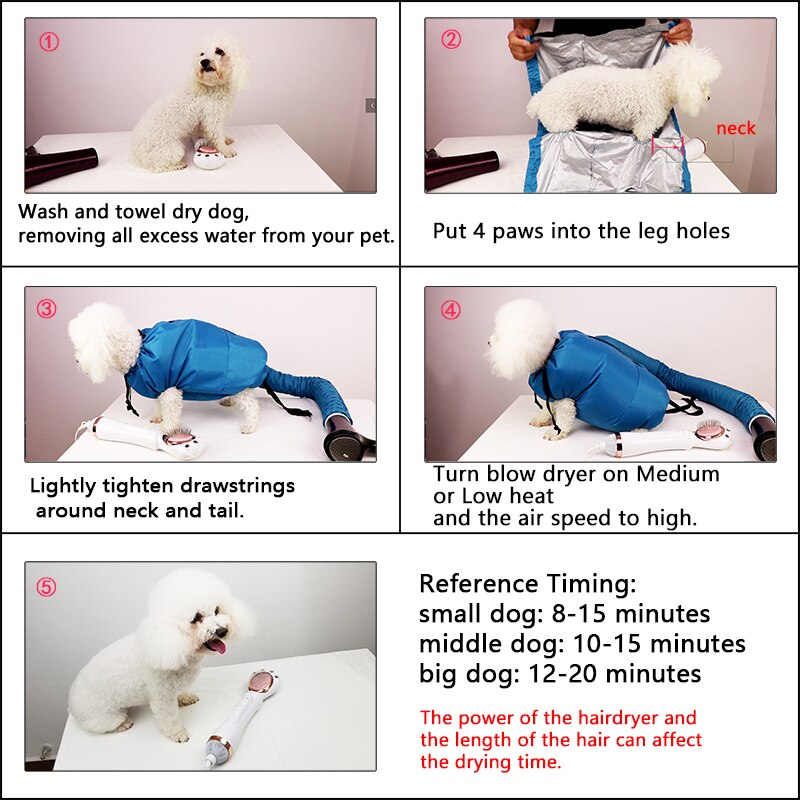 ①

Wash and towel dry dog, removing all excess water from your pet.

②

neck

Put 4 paws into the leg holes

③

Lightly tighten drawstrings around neck and tail.

④

Turn blow dryer on Medium or Low heat and the air speed to high.

⑤

Reference Timing:
small dog: 8-15 minutes
middle dog: 10-15 minutes
big dog: 12-20 minutes

The power of the hairdryer and the length of the hair can affect the drying time.