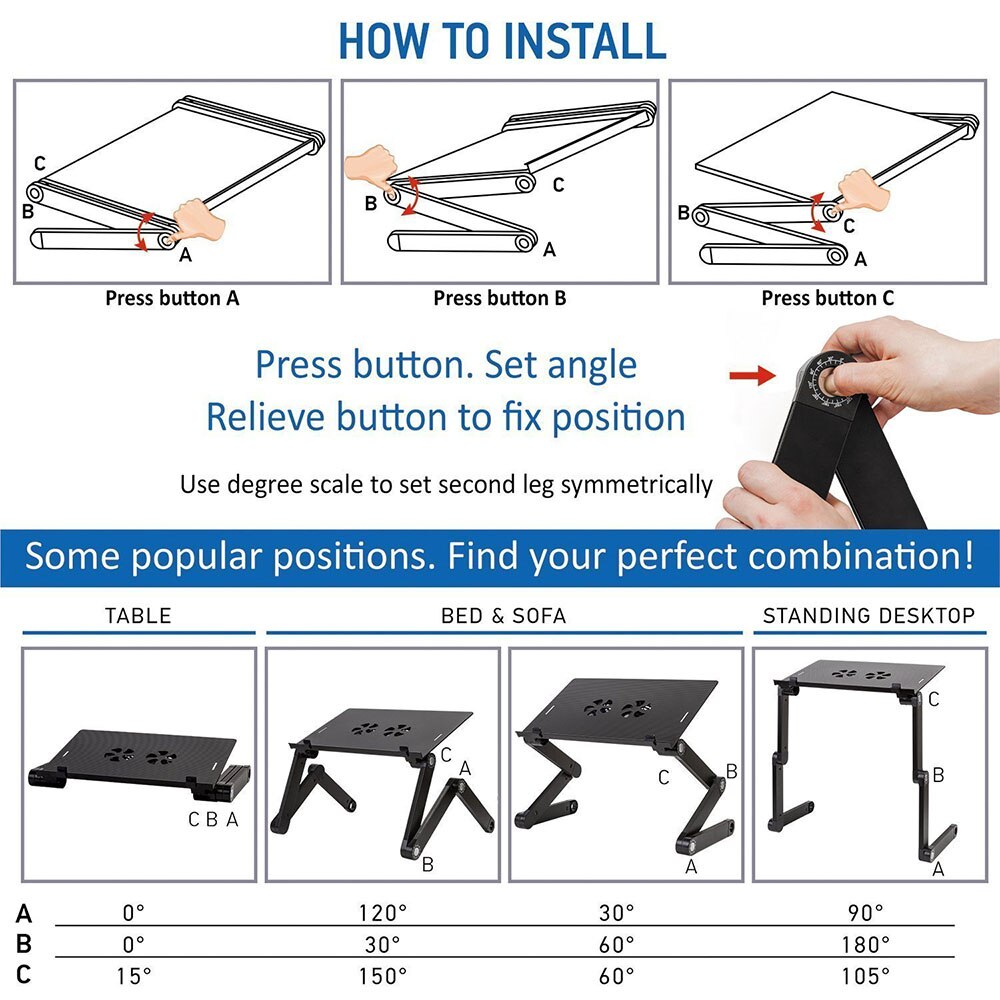 HOW TO INSTALL

C
B
A
Press button A

B
C
A
Press button B

B
C
A
Press button C

Press button. Set angle
Relieve button to fix position

Use degree scale to set second leg symmetrically

Some popular positions. Find your perfect combination!

TABLE

BED & SOFA

STANDING DESKTOP

C B A

C A B

C B A

C B A

| | | | | |
|---|---|---|---|---|
| A | 0° | 120° | 30° | 90° |
| B | 0° | 30° | 60° | 180° |
| C | 15° | 150° | 60° | 105° |