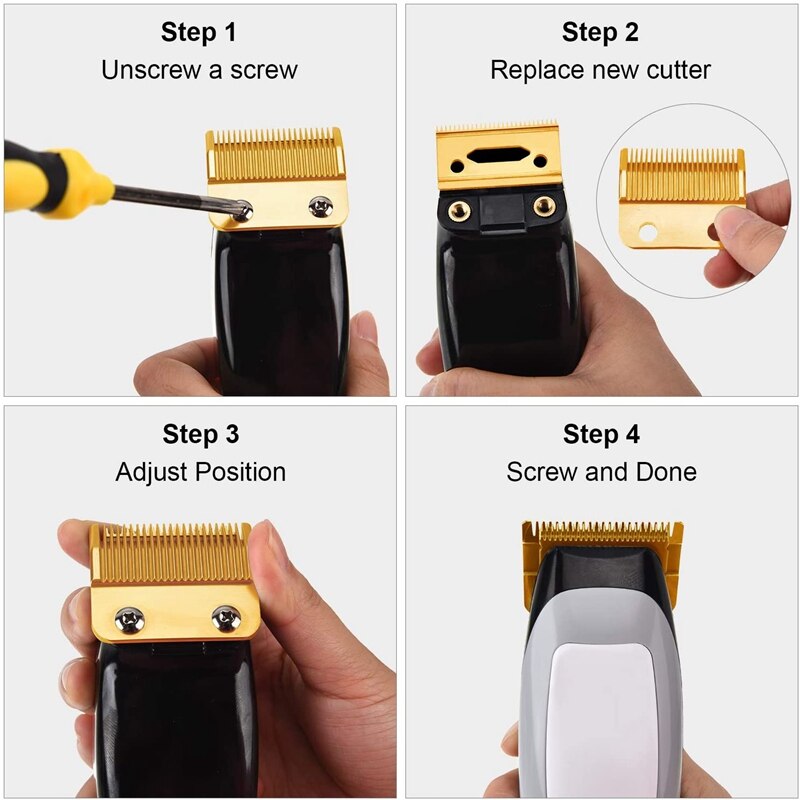 Step 1
Unscrew a screw

Step 2
Replace new cutter

Step 3
Adjust Position

Step 4
Screw and Done