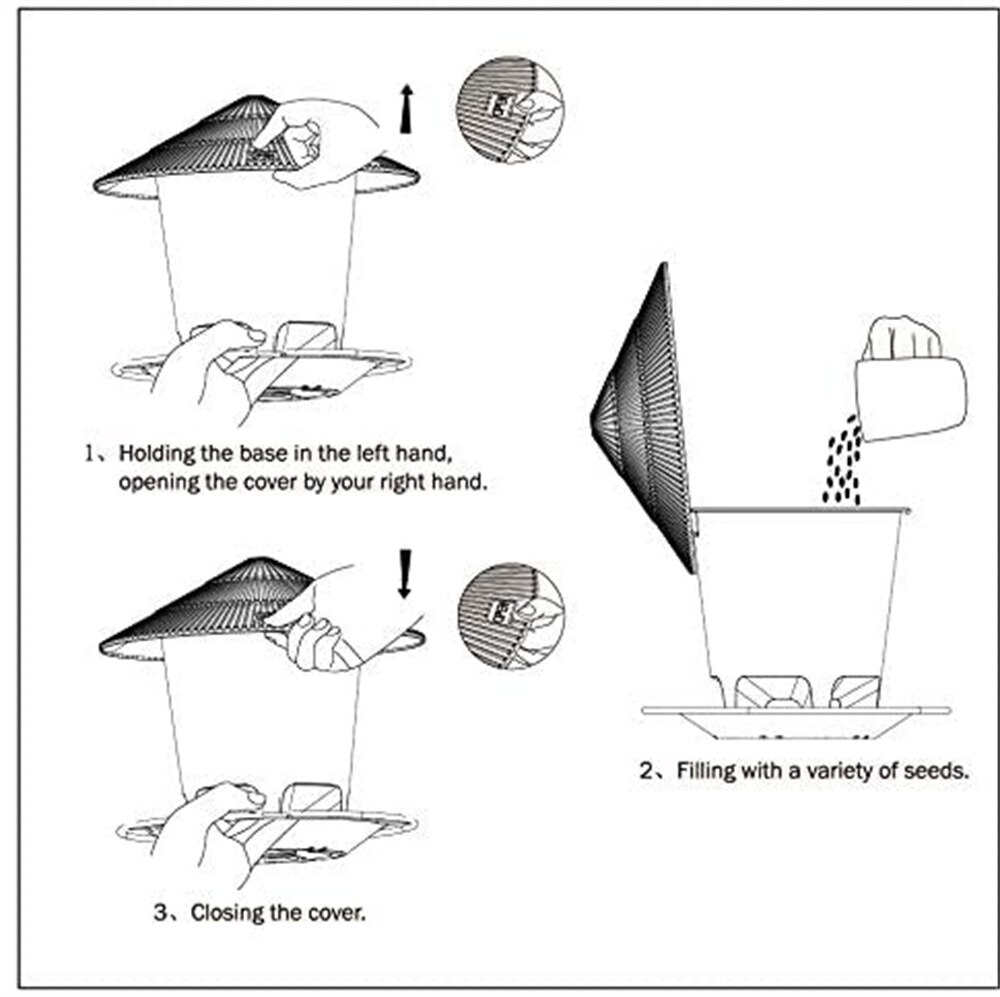 1、Holding the base in the left hand, opening the cover by your right hand.

2、Filling with a variety of seeds.

3、Closing the cover.