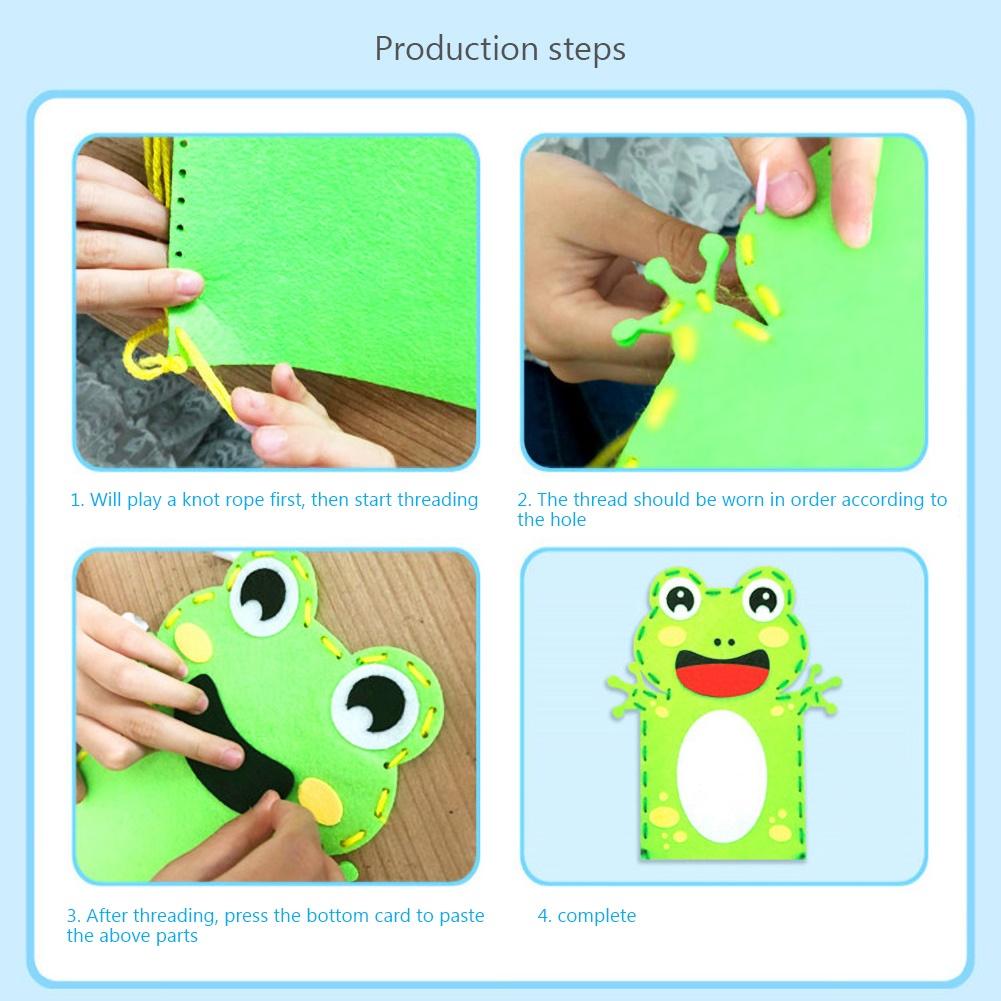 Production steps

1. Will play a knot rope first, then start threading

2. The thread should be worn in order according to the hole

3. After threading, press the bottom card to paste the above parts

4. complete