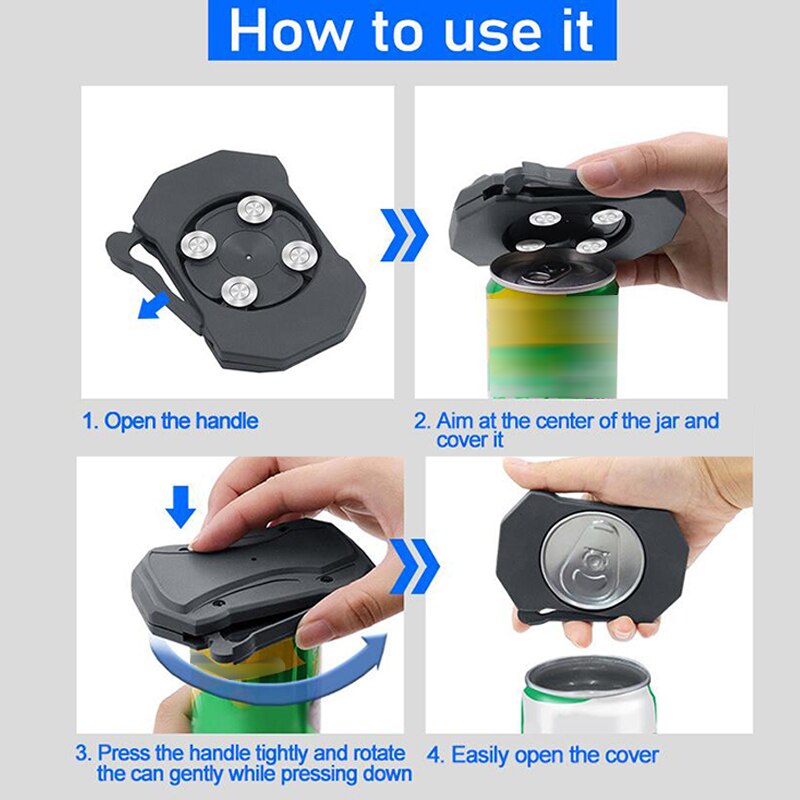 How to use it

1. Open the handle

2. Aim at the center of the jar and cover it

3. Press the handle tightly and rotate the can gently while pressing down

4. Easily open the cover