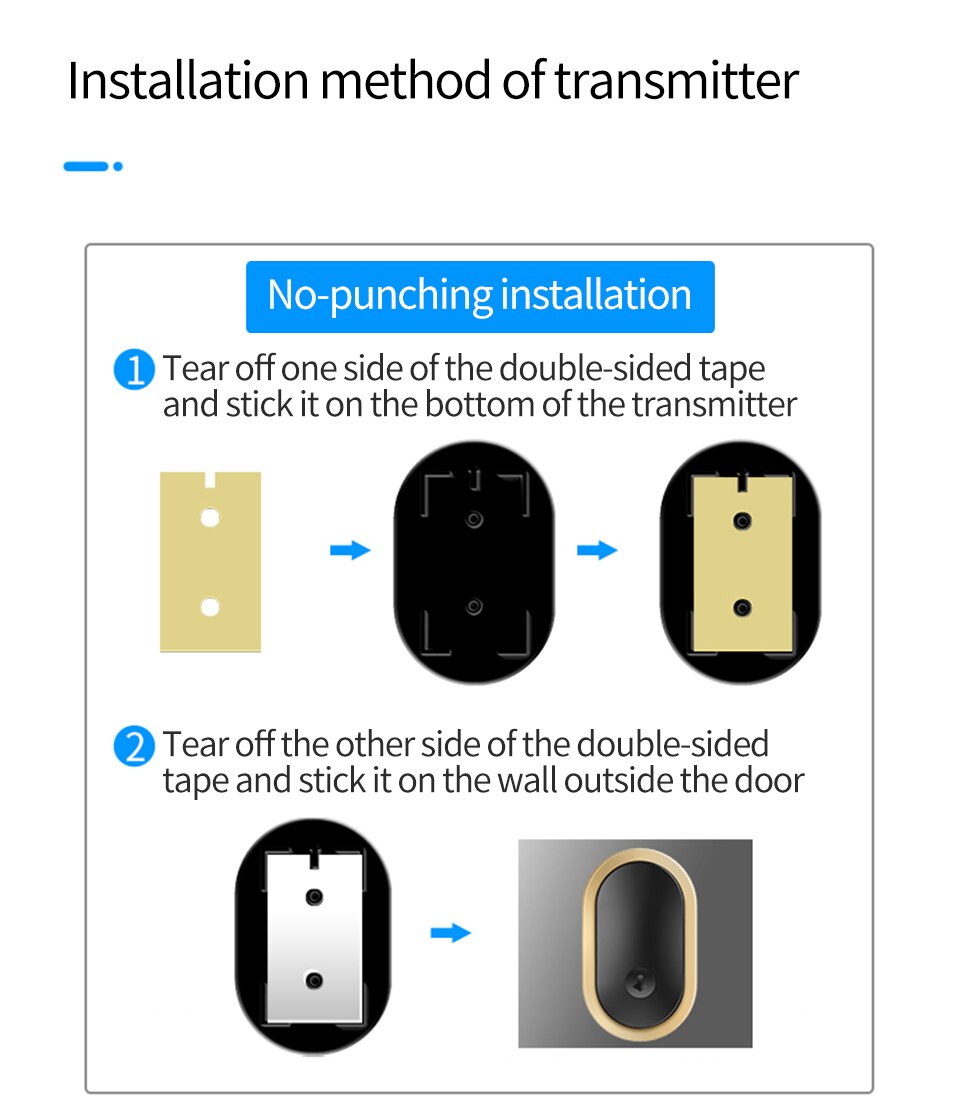 Installation method of transmitter

No-punching installation

1 Tear off one side of the double-sided tape and stick it on the bottom of the transmitter

2 Tear off the other side of the double-sided tape and stick it on the wall outside the door