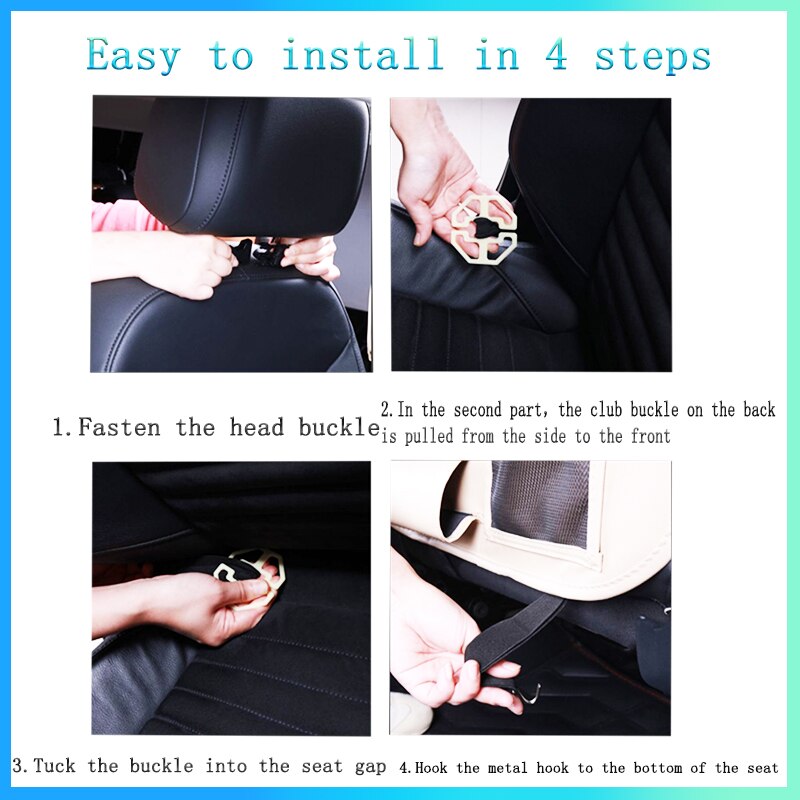 Easy to install in 4 steps

1. Fasten the head buckle

2. In the second part, the club buckle on the back is pulled from the side to the front

3. Tuck the buckle into the seat gap

4. Hook the metal hook to the bottom of the seat