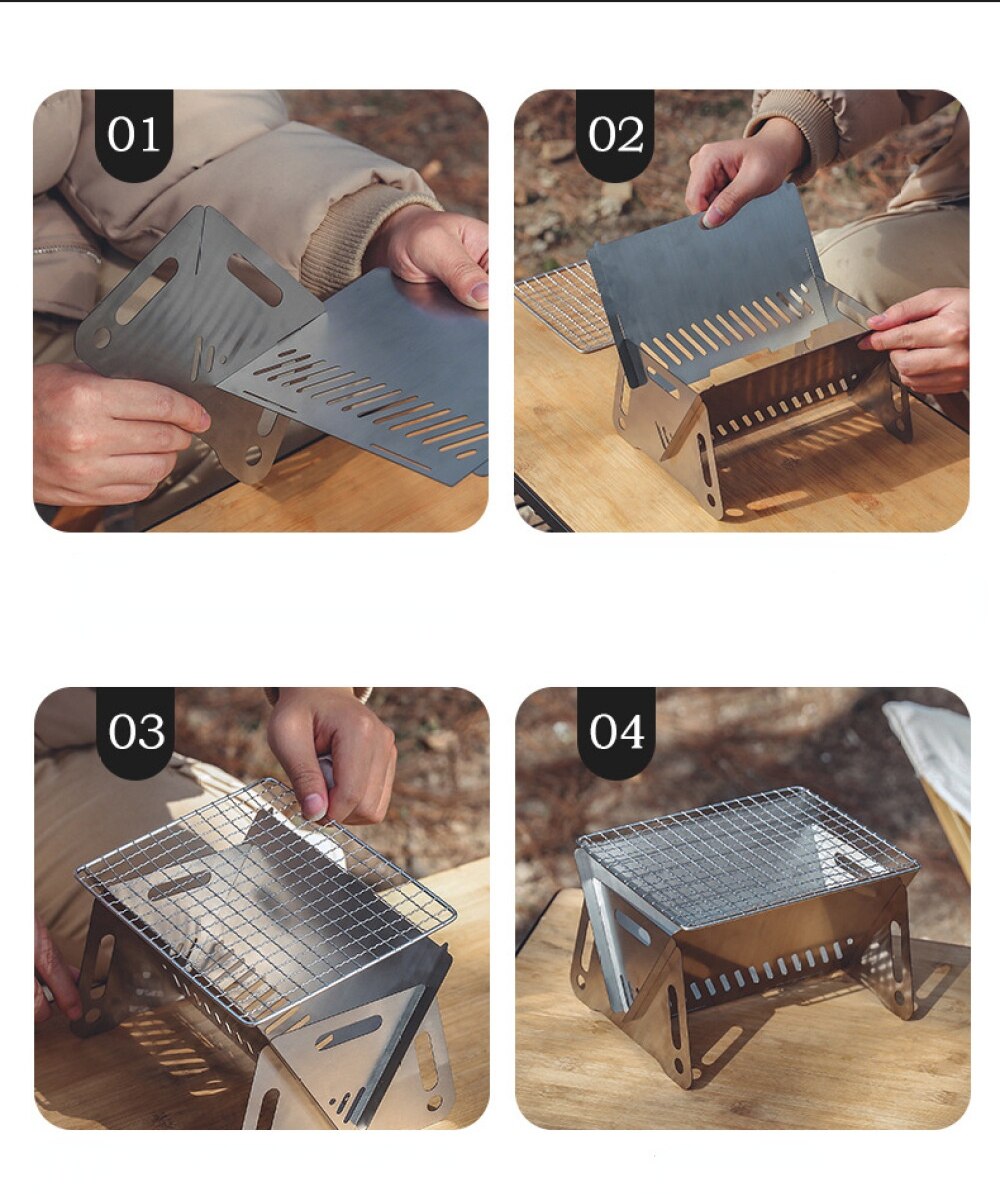 01

02

03

04