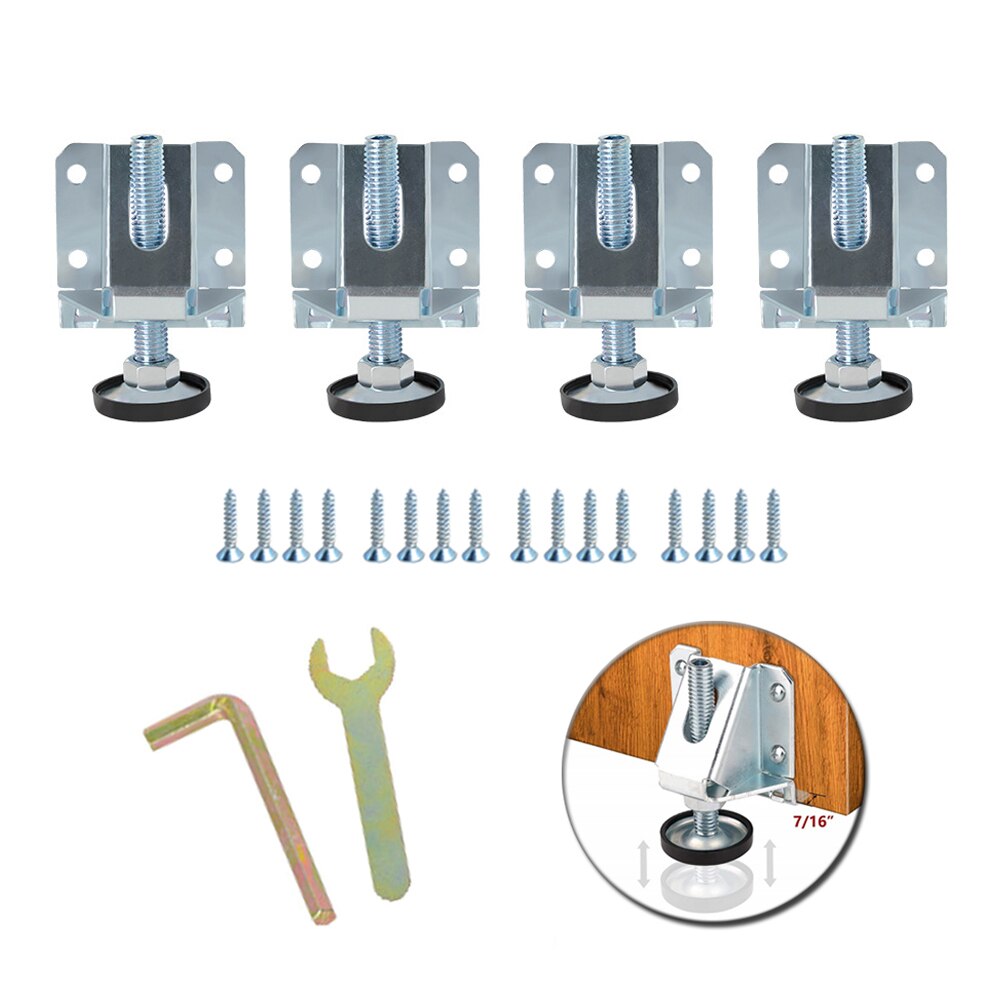 7/16"