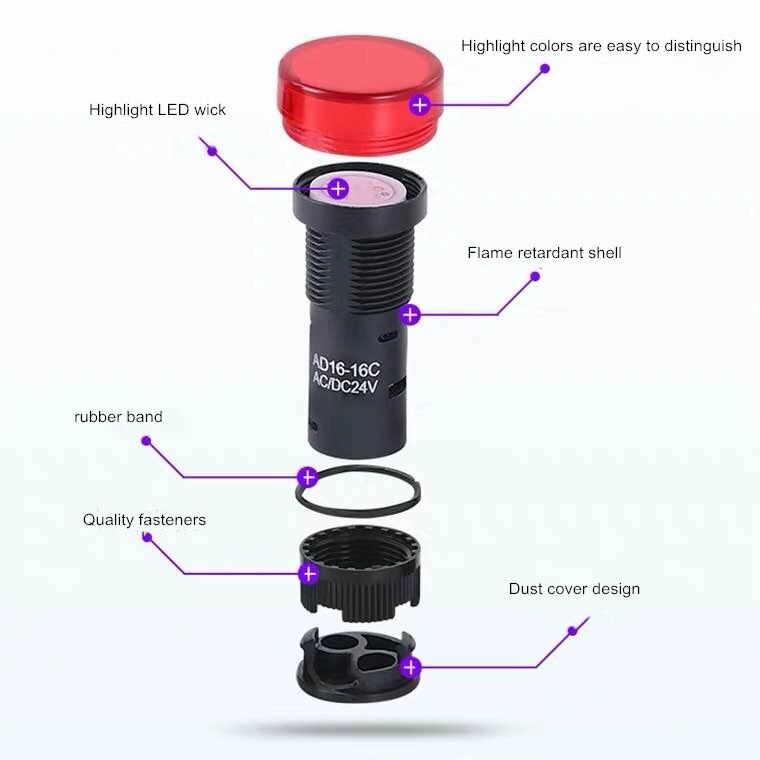 Highlight colors are easy to distinguish

Highlight LED wick

Flame retardant shell

AD16-16C
AC/DC24V

rubber band

Quality fasteners

Dust cover design