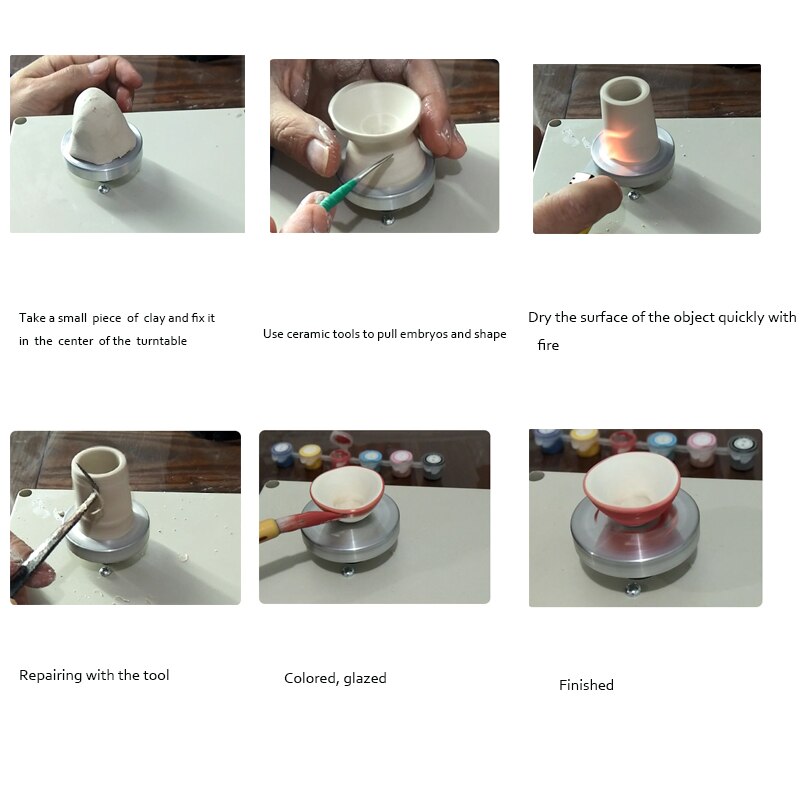 Take a small piece of clay and fix it in the center of the turntable

Use ceramic tools to pull embryos and shape

Dry the surface of the object quickly with fire

Repairing with the tool

Colored, glazed

Finished