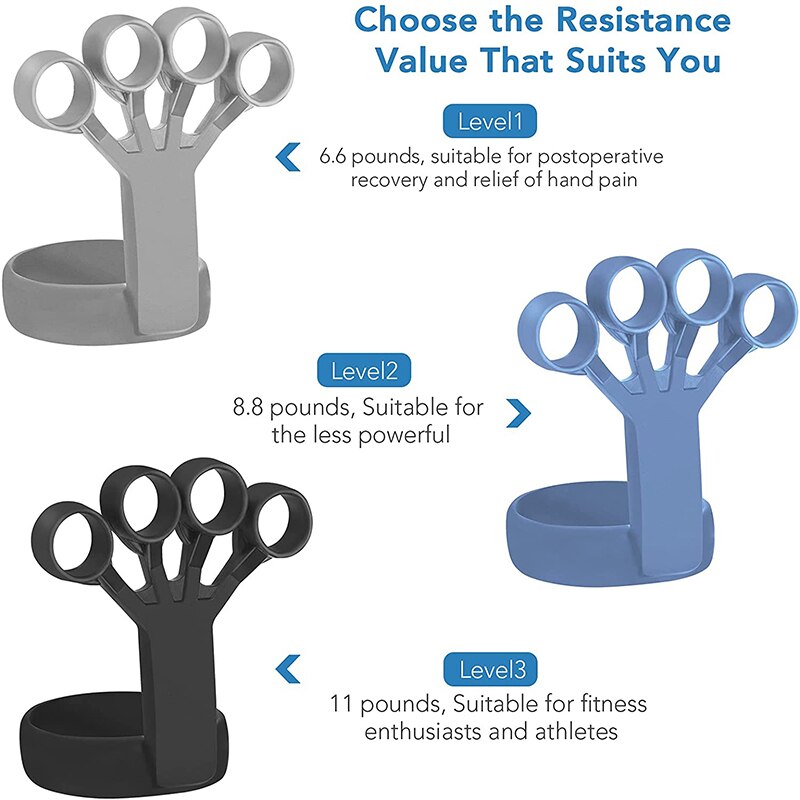 Choose the Resistance Value That Suits You

Level1

6.6 pounds, suitable for postoperative recovery and relief of hand pain

Level2

8.8 pounds, Suitable for the less powerful

Level3

11 pounds, Suitable for fitness enthusiasts and athletes