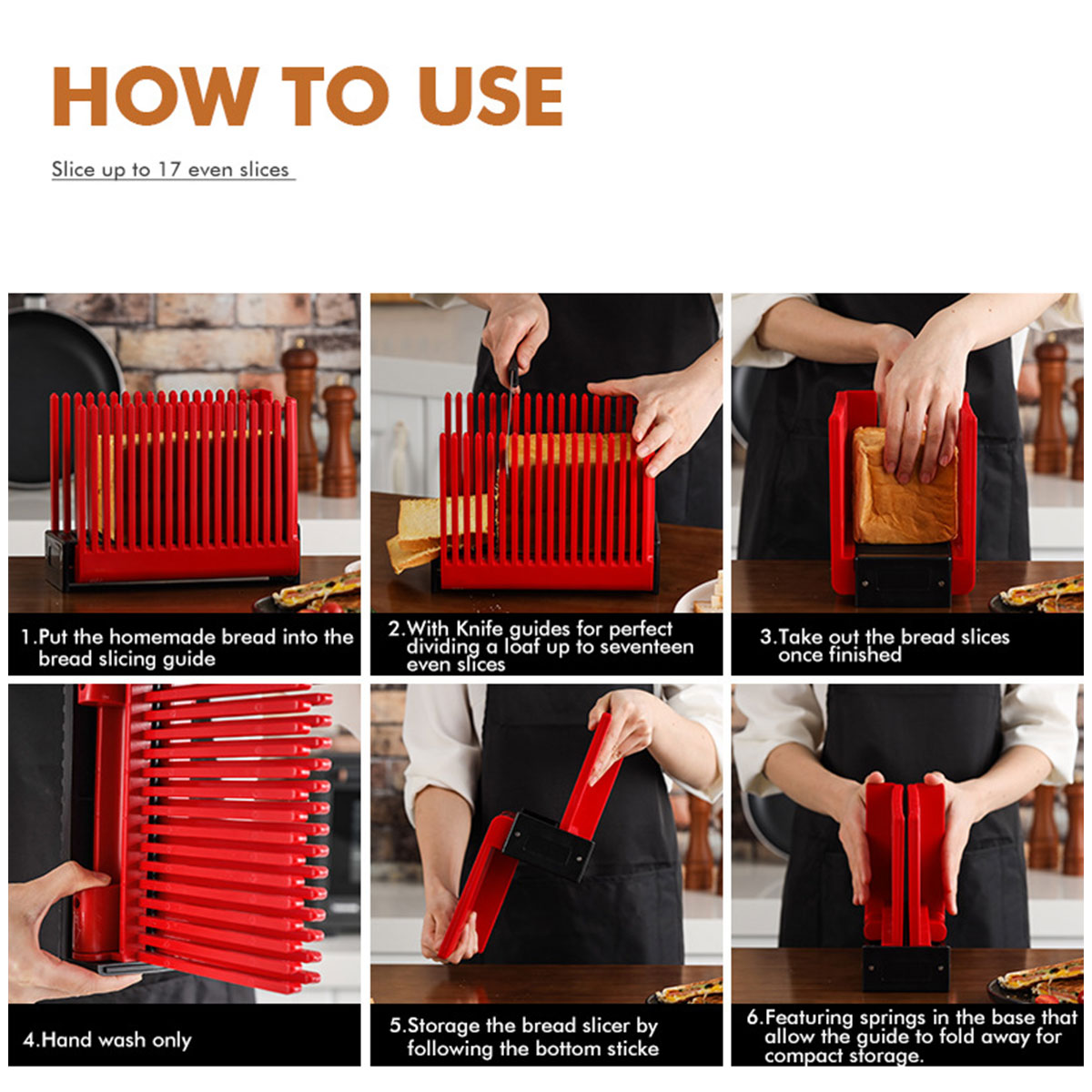 HOW TO USE

Slice up to 17 even slices

1.Put the homemade bread into the bread slicing guide

2.With Knife guides for perfect dividing a loaf up to seventeen even slices

3.Take out the bread slices once finished

4.Hand wash only

5.Storage the bread slicer by following the bottom sticke

6.Featuring springs in the base that allow the guide to fold away for compact storage.