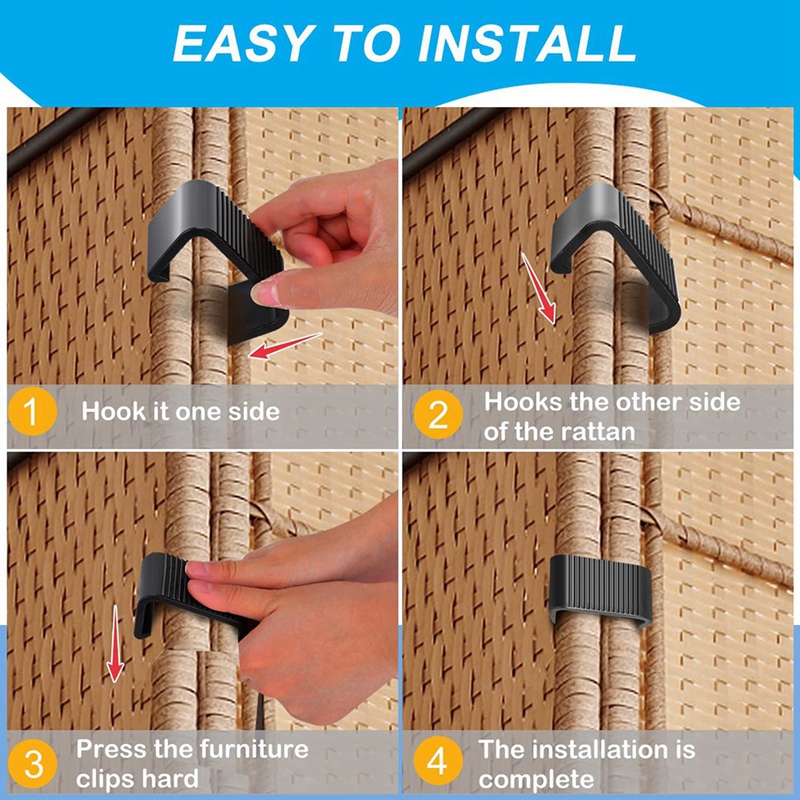 EASY TO INSTALL

1 Hook it one side

2 Hooks the other side of the rattan

3 Press the furniture clips hard

4 The installation is complete