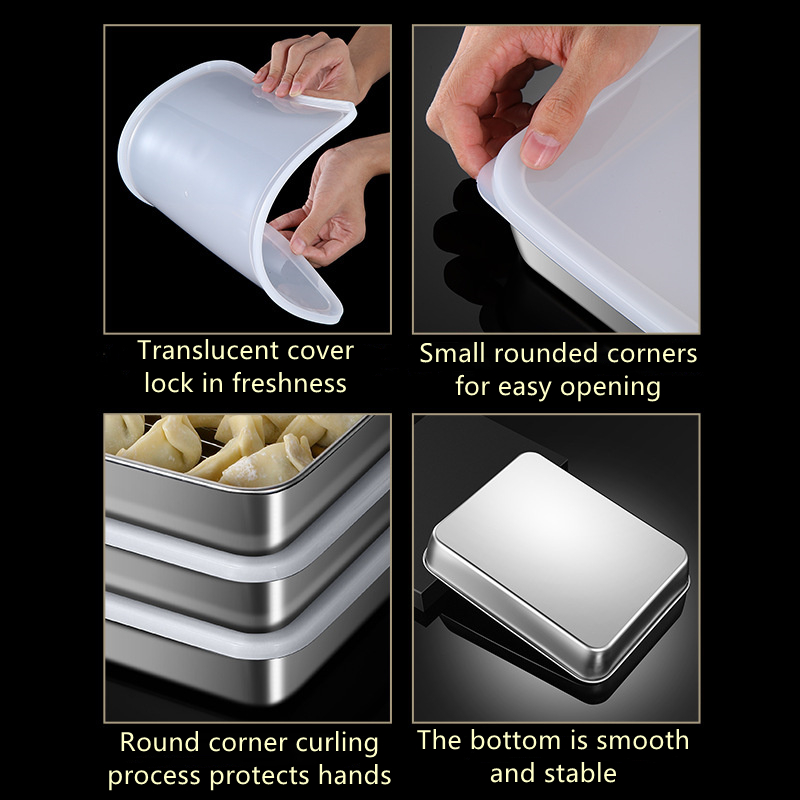 Translucent cover lock in freshness

Small rounded corners for easy opening

Round corner curling process protects hands

The bottom is smooth and stable