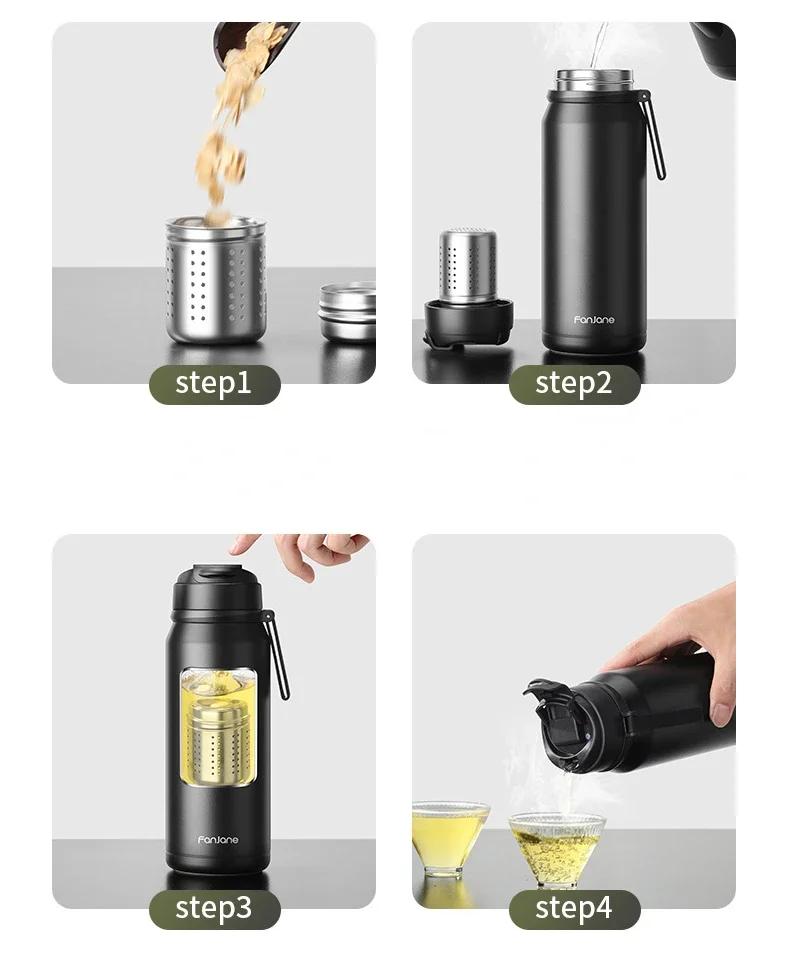 step1

FanJane

step2

FanJane

step3

step4