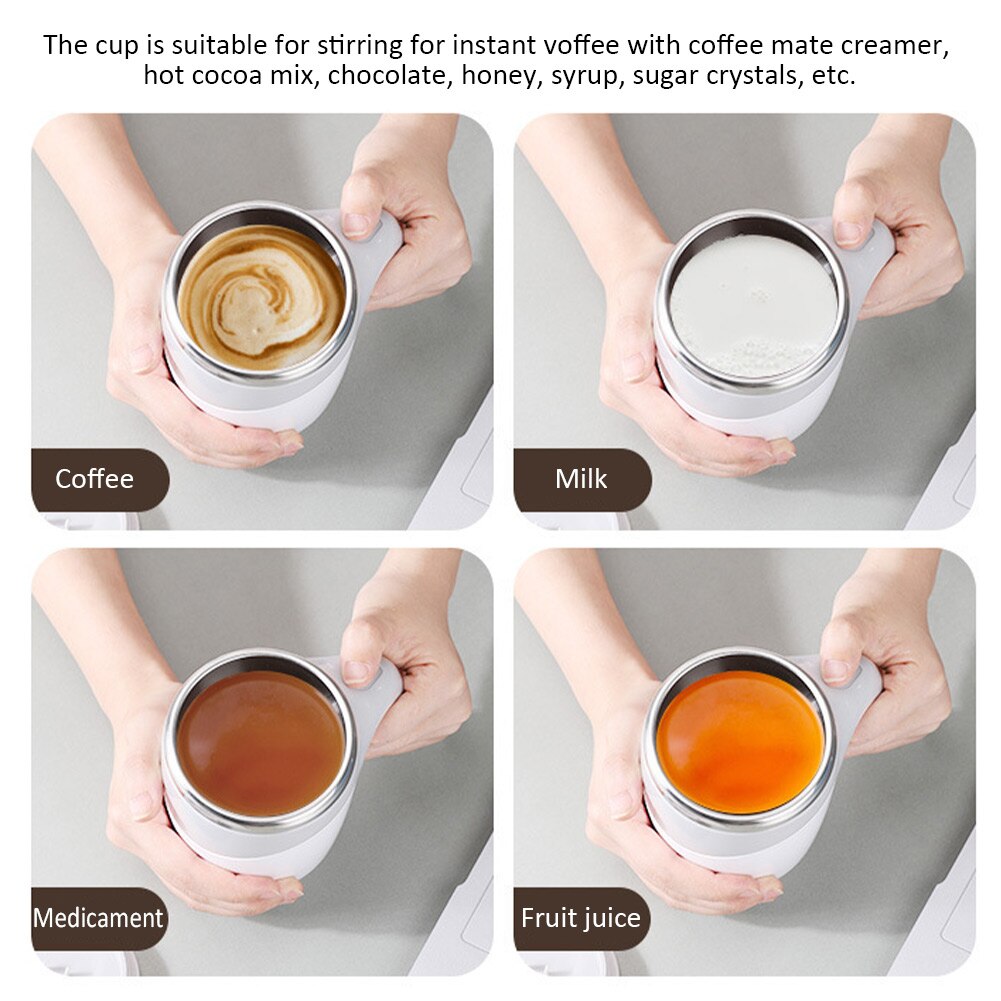 The cup is suitable for stirring for instant voffee with coffee mate creamer, hot cocoa mix, chocolate, honey, syrup, sugar crystals, etc.

Coffee

Milk

Medicament

Fruit juice