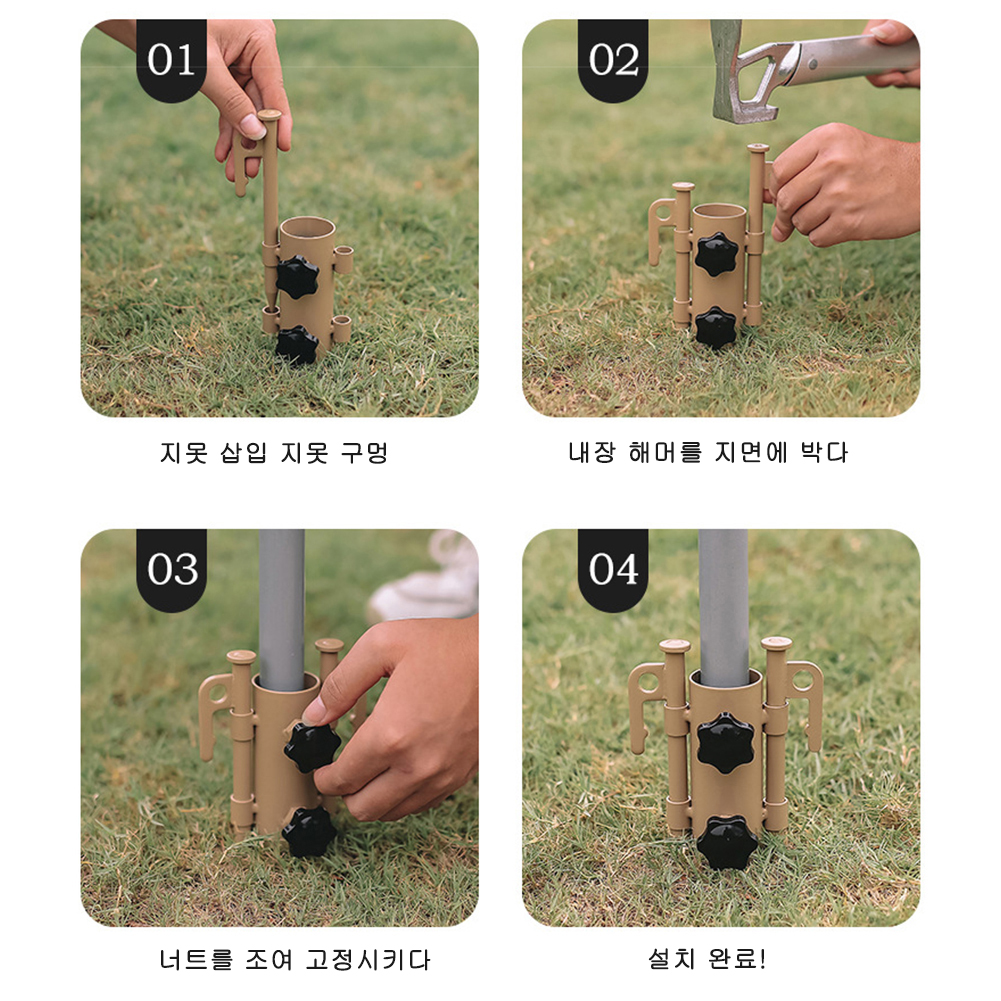 01

지못 삽입 지못 구멍

02

내장 해머를 지면에 박다

03

너트를 조여 고정시키다

04

설치 완료!