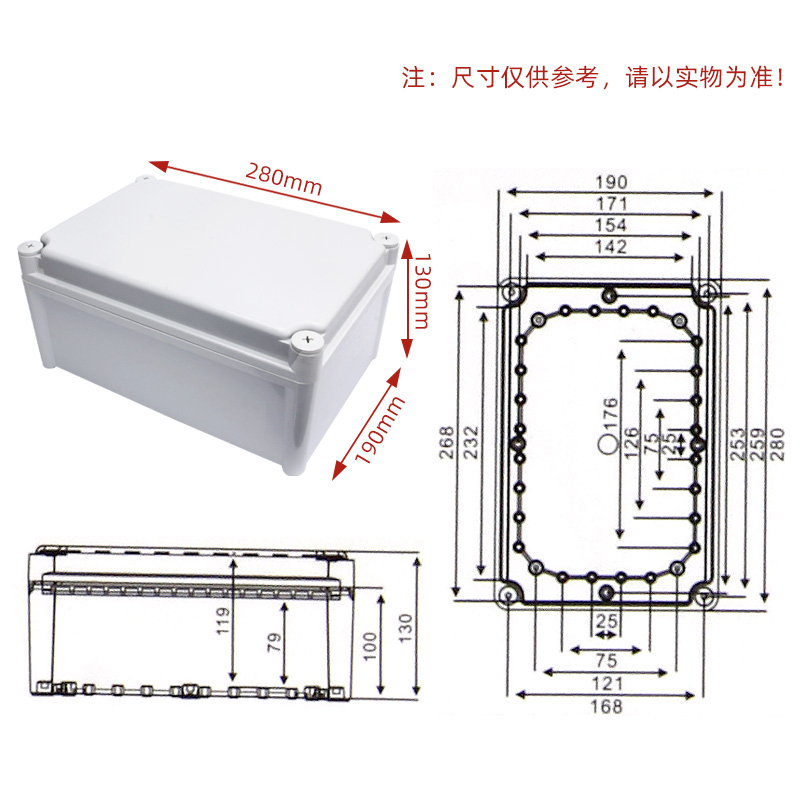 注：尺寸仅供参考，请以实物为准！

280mm
130mm
190mm

190
171
154
142
268
232
176
126
75
25
253
259
280
25
75
121
168

119
79
100
130