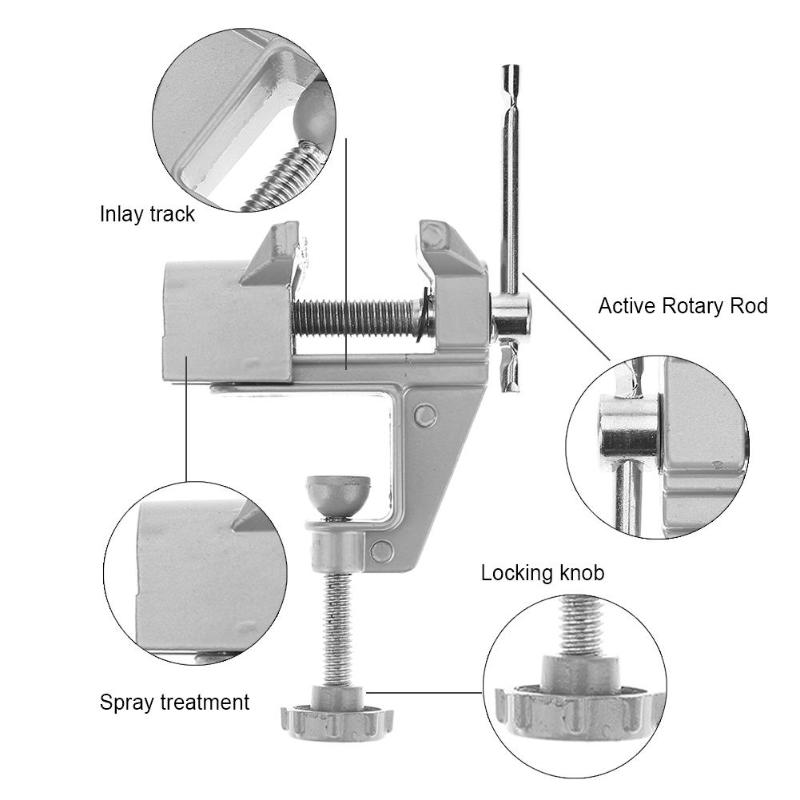 Inlay track

Active Rotary Rod

Locking knob

Spray treatment