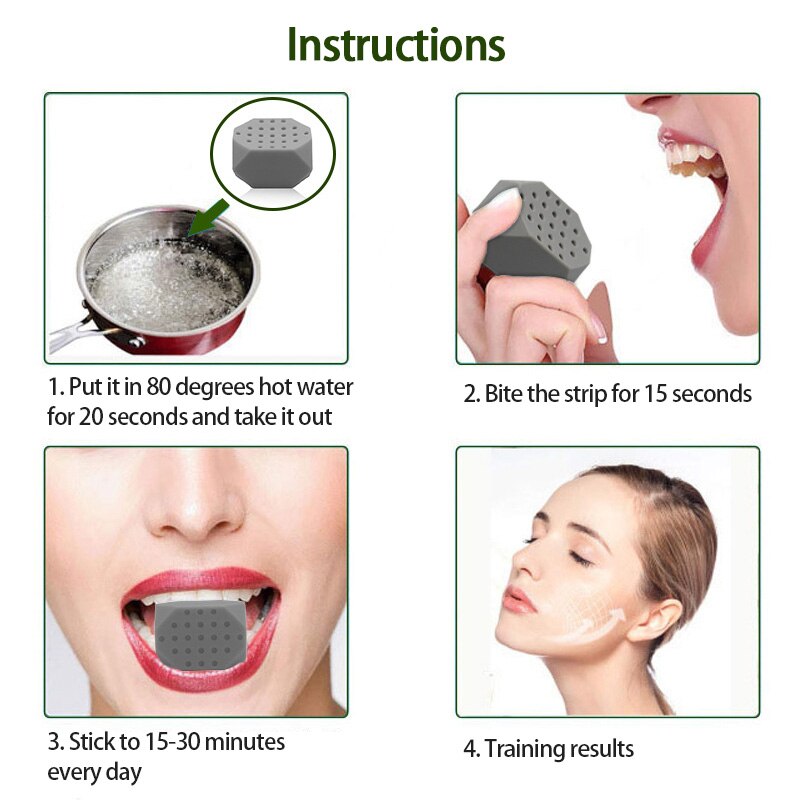 Instructions

1. Put it in 80 degrees hot water for 20 seconds and take it out

2. Bite the strip for 15 seconds

3. Stick to 15-30 minutes every day

4. Training results