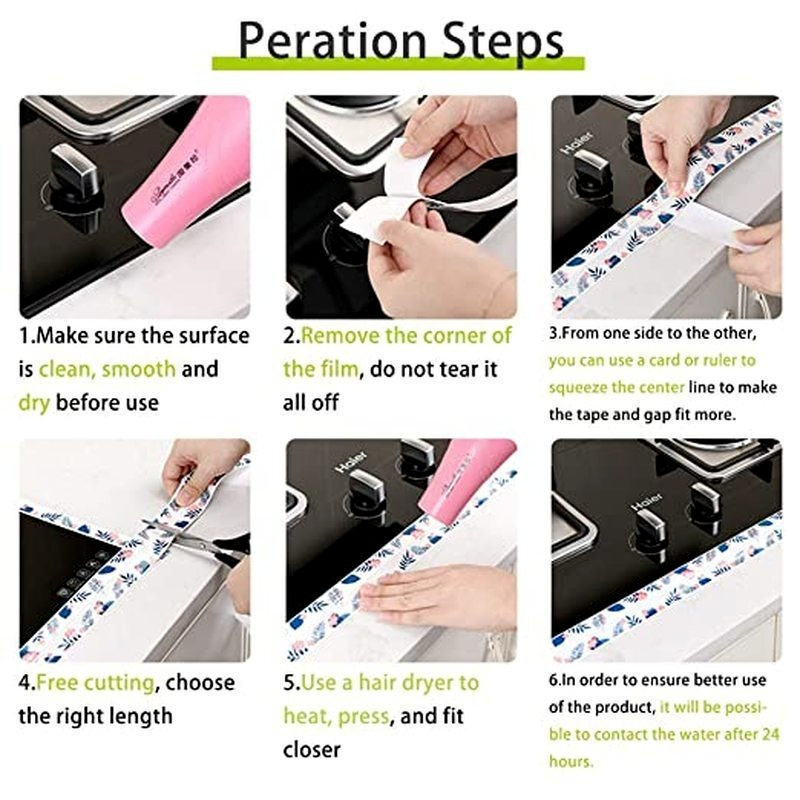 Peration Steps

Haier

1.Make sure the surface is clean, smooth and dry before use

2.Remove the corner of the film, do not tear it all off

3.From one side to the other, you can use a card or ruler to squeeze the center line to make the tape and gap fit more.

Haier

Haier

4.Free cutting, choose the right length

5.Use a hair dryer to heat, press, and fit closer

6.In order to ensure better use of the product, it will be possible to contact the water after 24 hours.