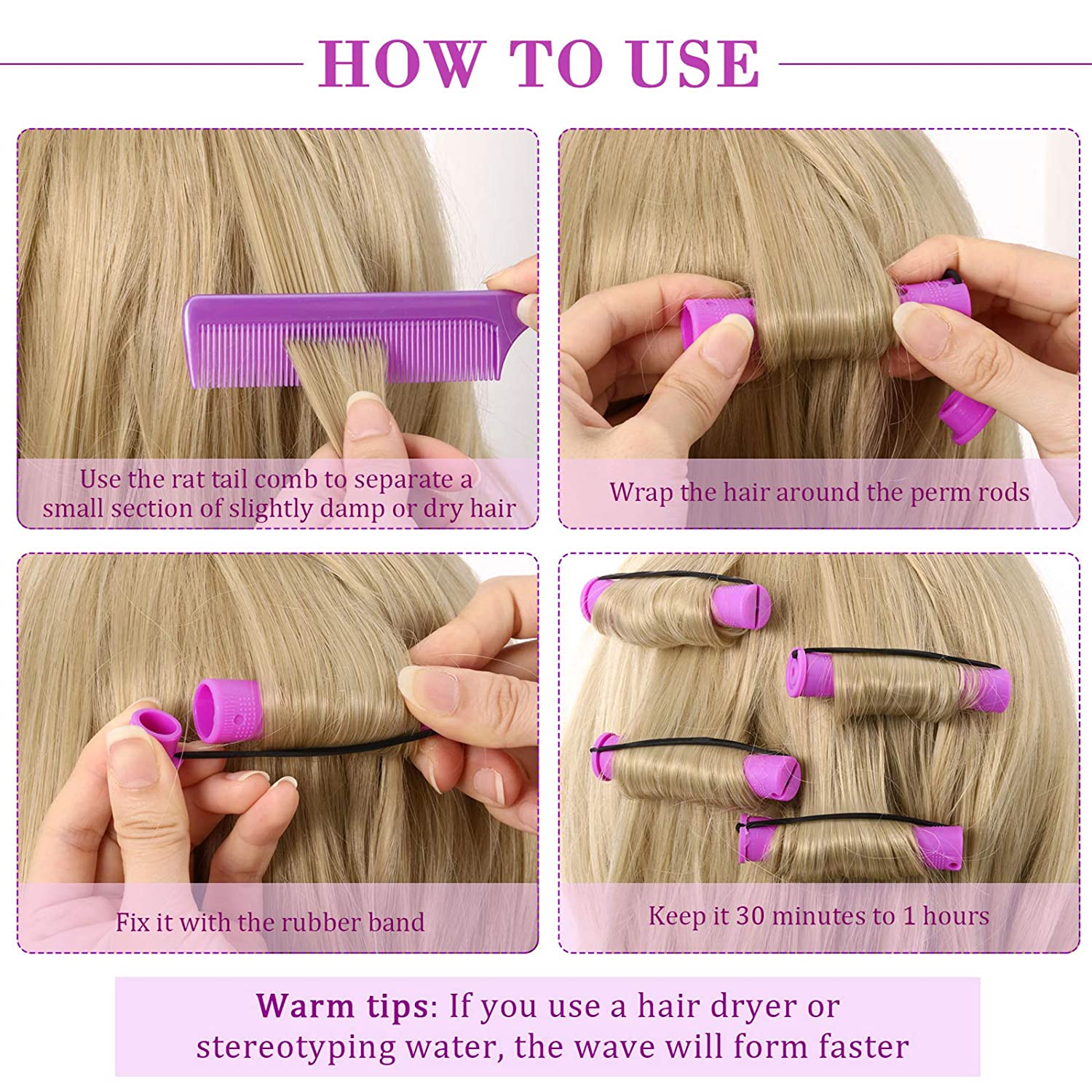 HOW TO USE

Use the rat tail comb to separate a small section of slightly damp or dry hair

Wrap the hair around the perm rods

Fix it with the rubber band

Keep it 30 minutes to 1 hours

Warm tips: If you use a hair dryer or stereotyping water, the wave will form faster