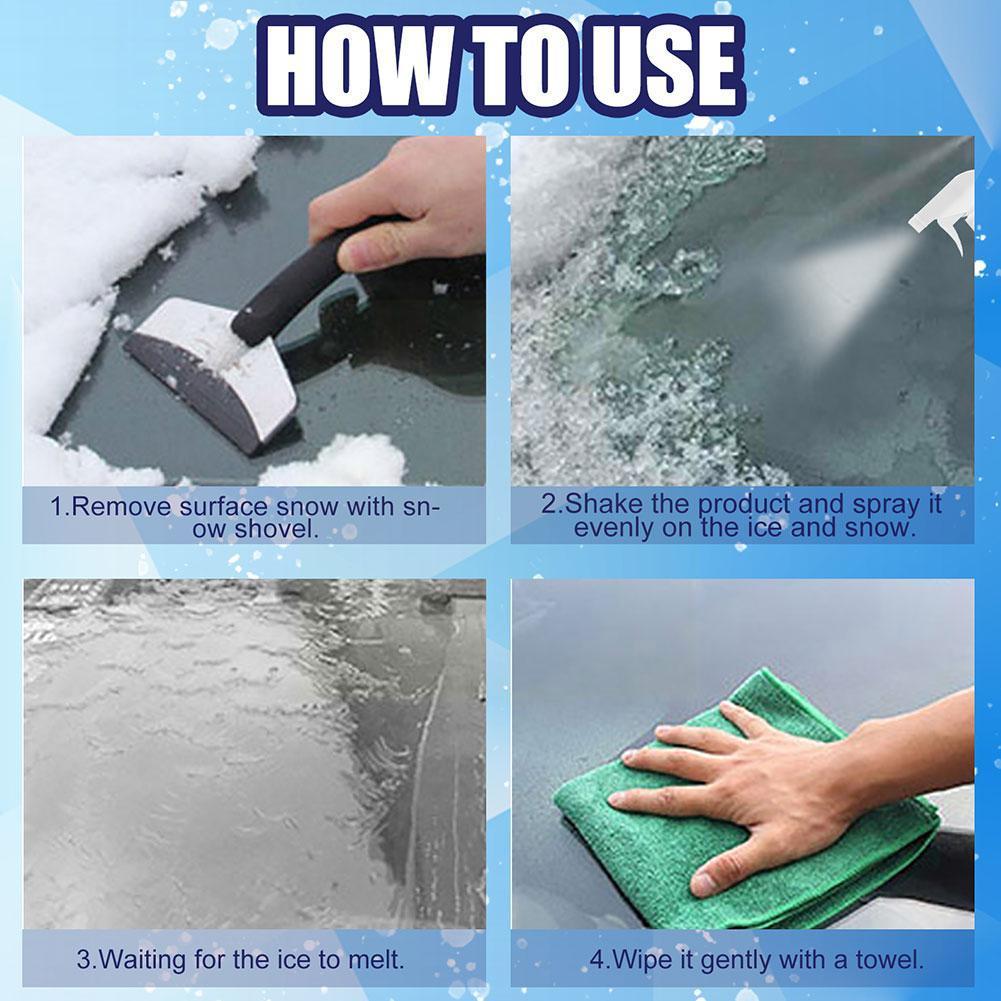 HOW TO USE

1.Remove surface snow with snow shovel.

2.Shake the product and spray it evenly on the ice and snow.

3.Waiting for the ice to melt.

4.Wipe it gently with a towel.