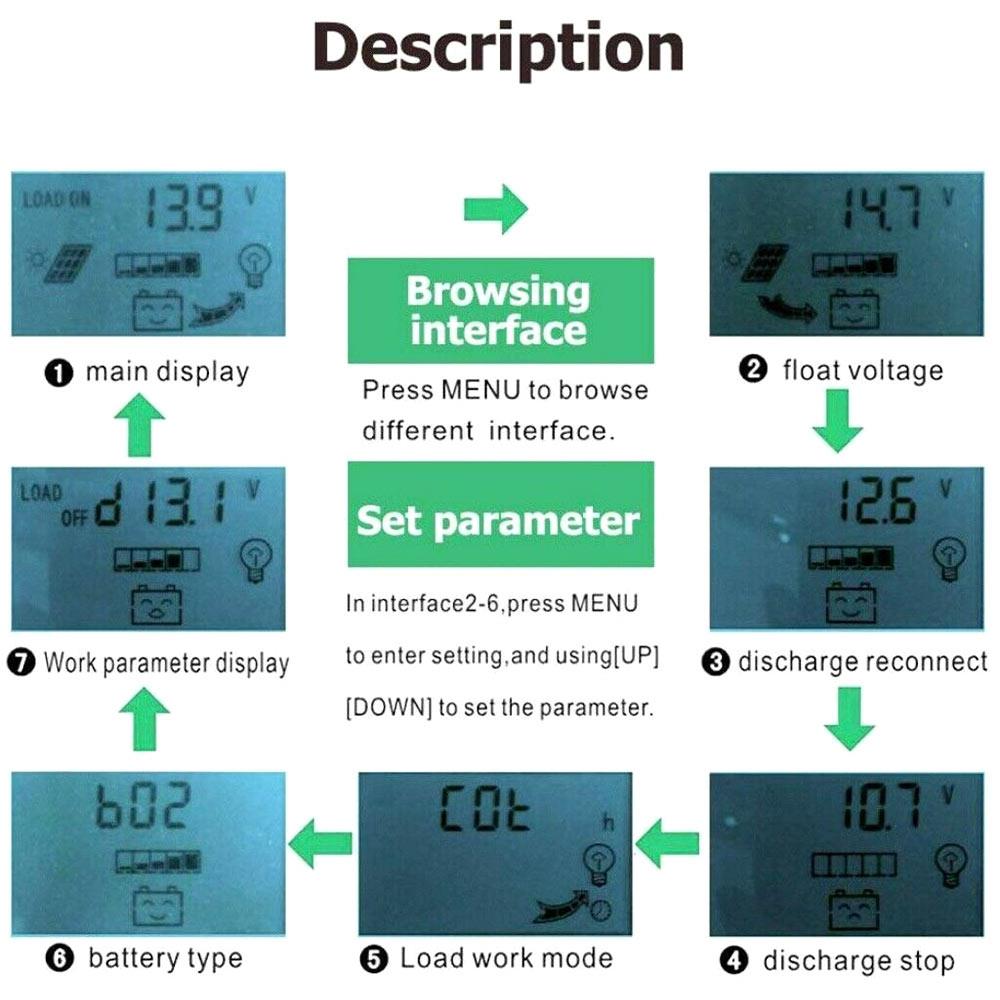 Description

LOAD ON 13.9 V

❶ main display

Browsing interface

Press MENU to browse different interface.

14.7 V

❷ float voltage

LOAD OFF d 13.1 V

❼ Work parameter display

Set parameter

In interface2-6,press MENU to enter setting,and using[UP] [DOWN] to set the parameter.

12.6 V

❸ discharge reconnect

b02

❻ battery type

C0t h

❺ Load work mode

10.7 V

❹ discharge stop