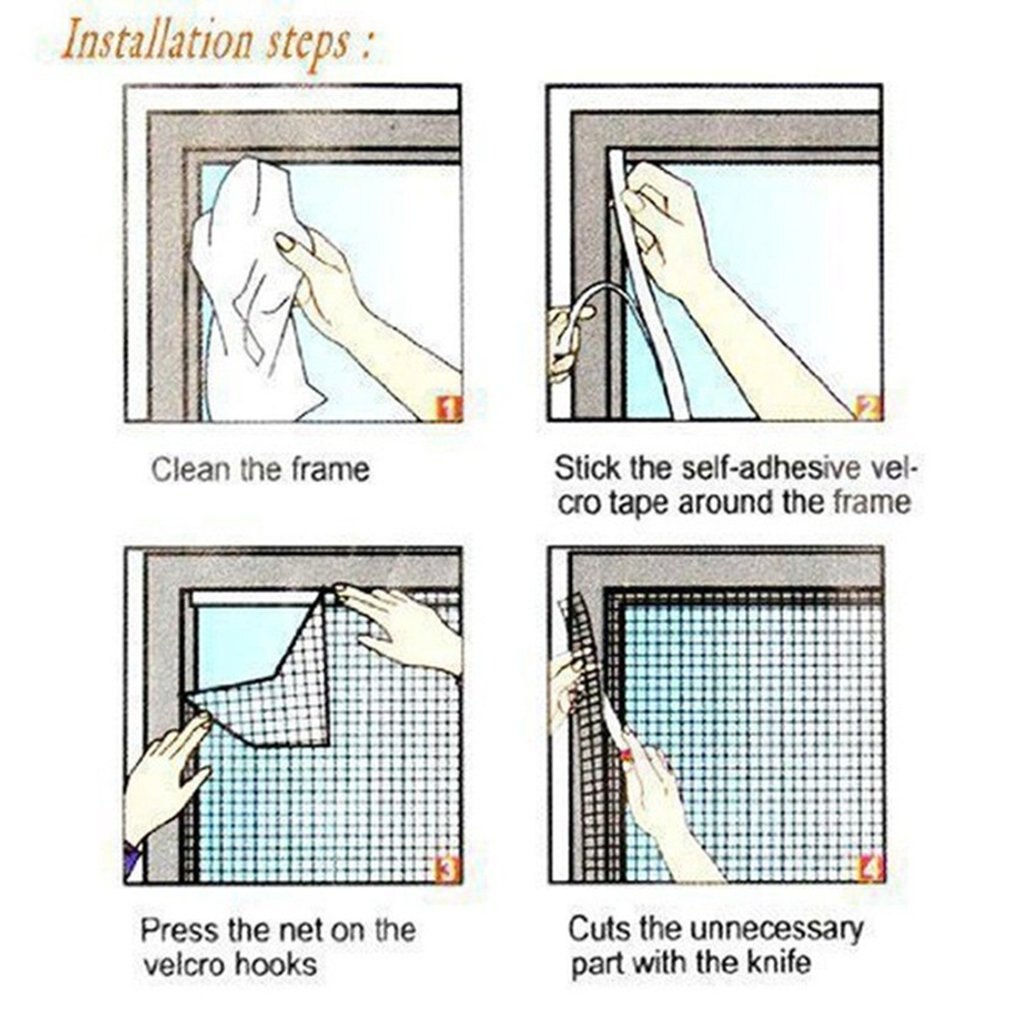 Installation steps :

1

Clean the frame

2

Stick the self-adhesive velcro tape around the frame

3

Press the net on the velcro hooks

4

Cuts the unnecessary part with the knife