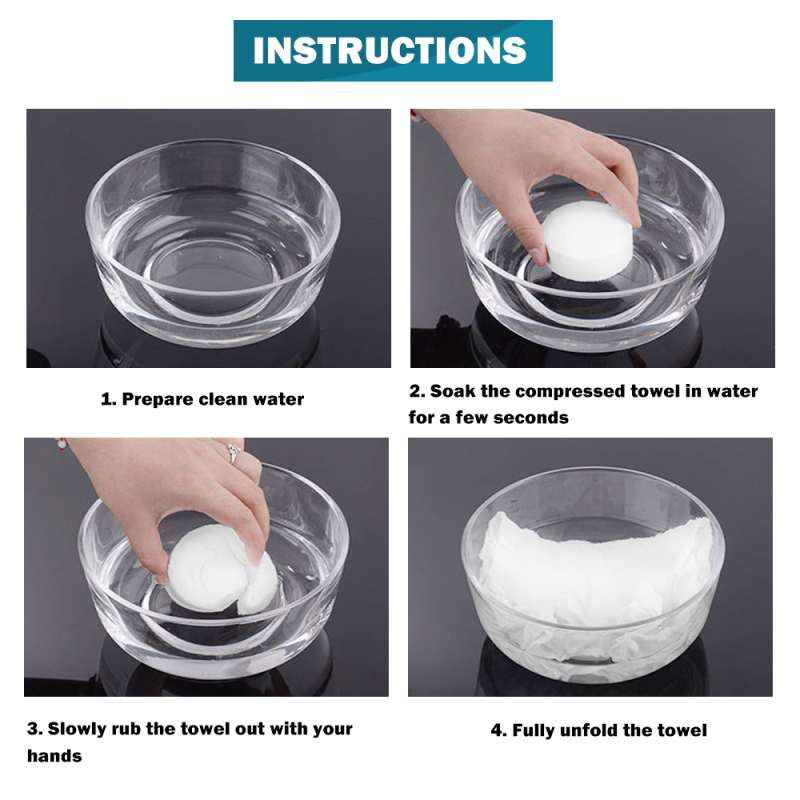 INSTRUCTIONS

1. Prepare clean water

2. Soak the compressed towel in water for a few seconds

3. Slowly rub the towel out with your hands

4. Fully unfold the towel