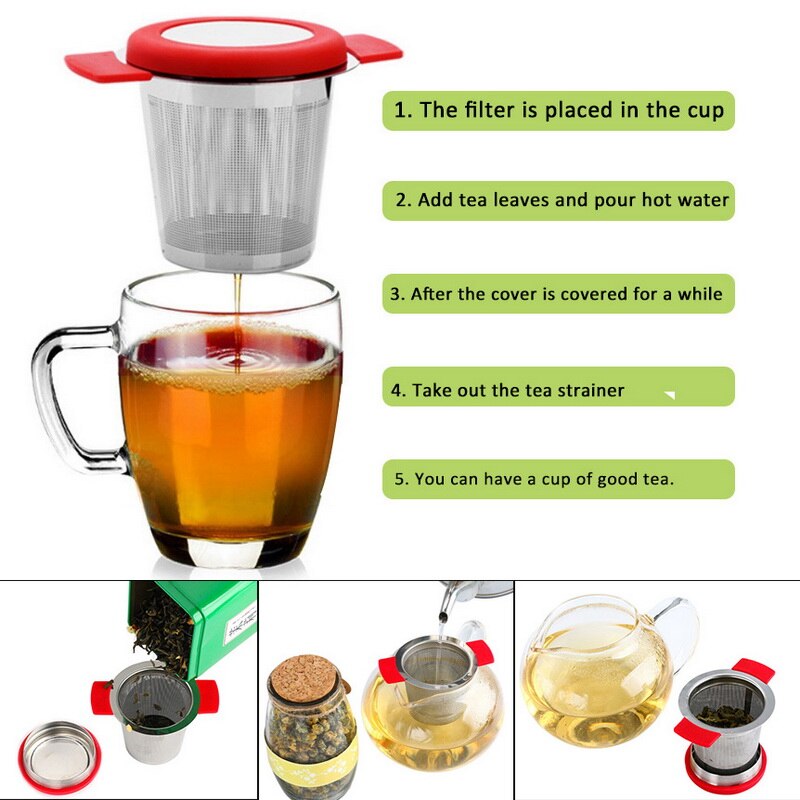 1. The filter is placed in the cup

2. Add tea leaves and pour hot water

3. After the cover is covered for a while

4. Take out the tea strainer

5. You can have a cup of good tea.