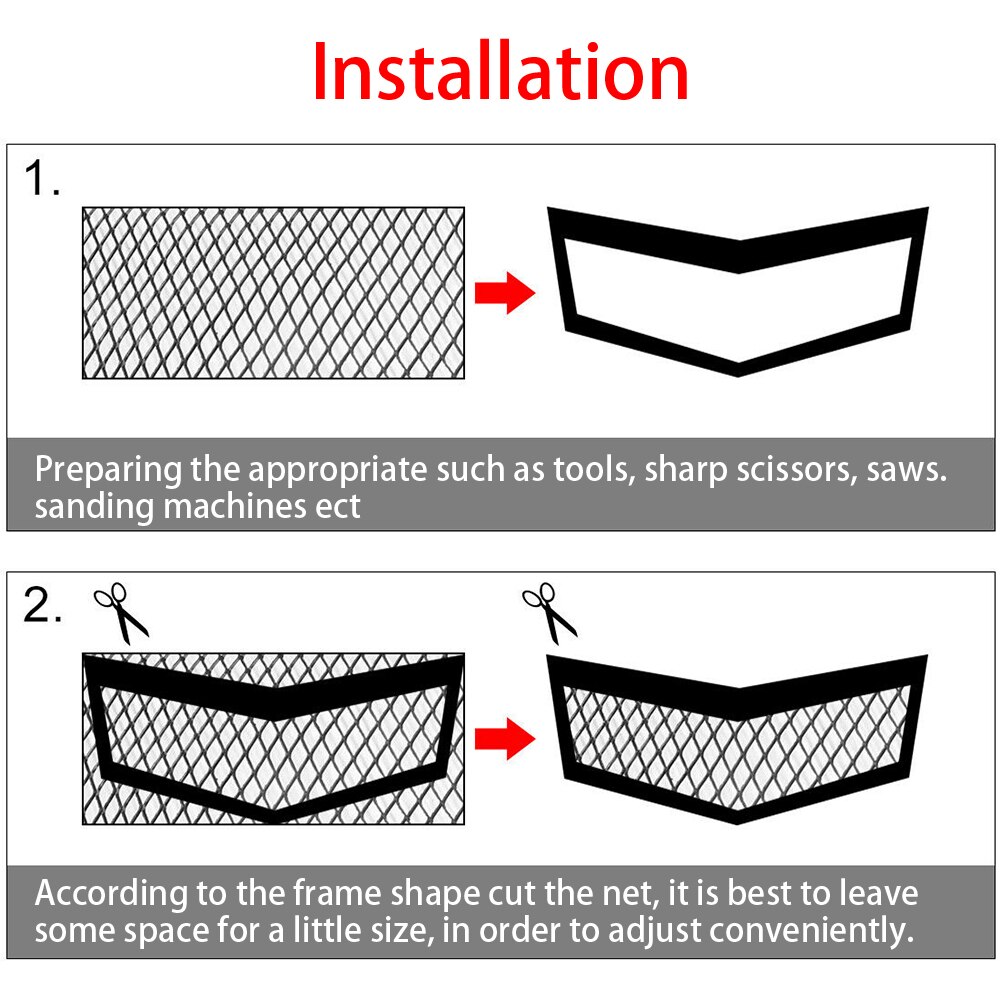 Installation

1.

Preparing the appropriate such as tools, sharp scissors, saws. sanding machines ect

2.

According to the frame shape cut the net, it is best to leave some space for a little size, in order to adjust conveniently.