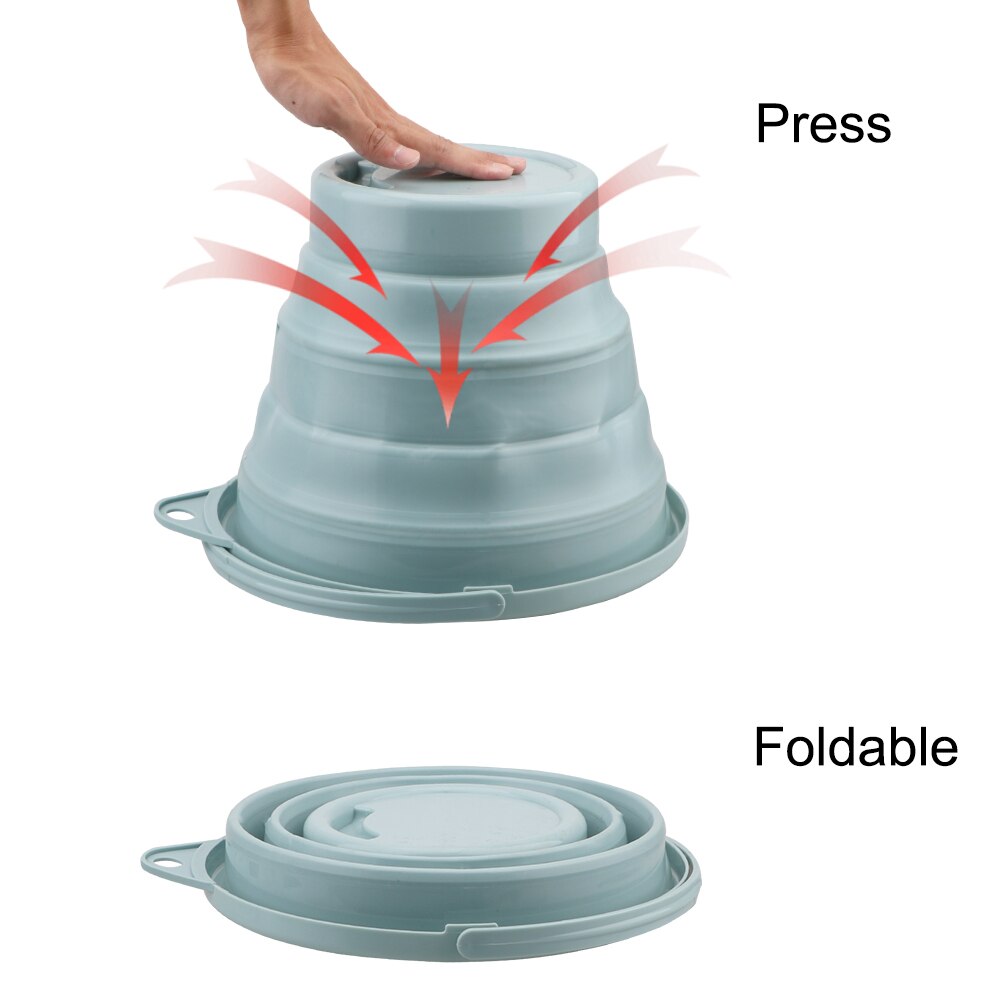 Press

Foldable