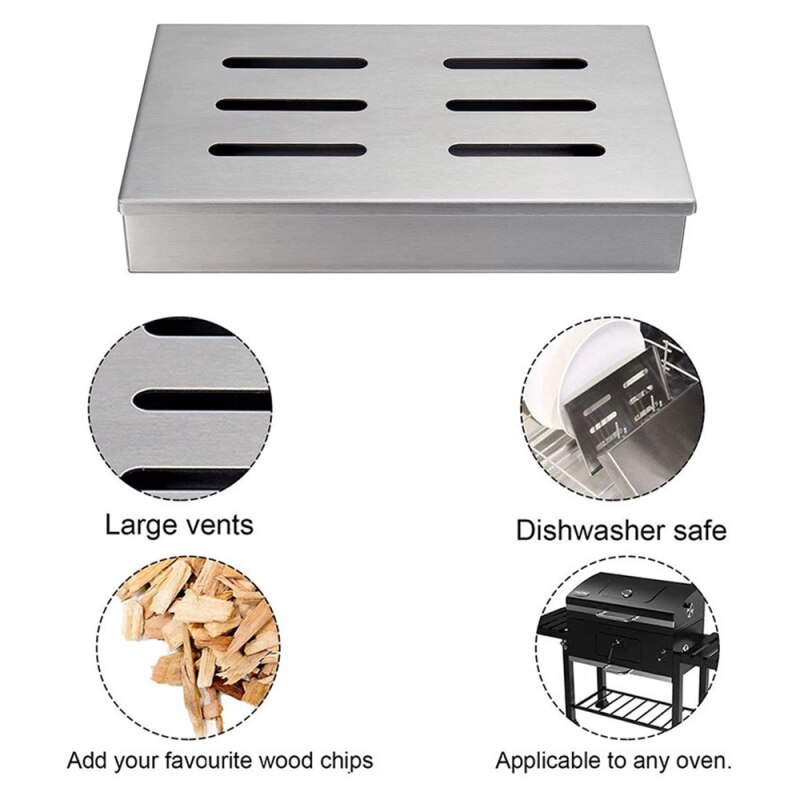 Large vents

Dishwasher safe

Add your favourite wood chips

Applicable to any oven.