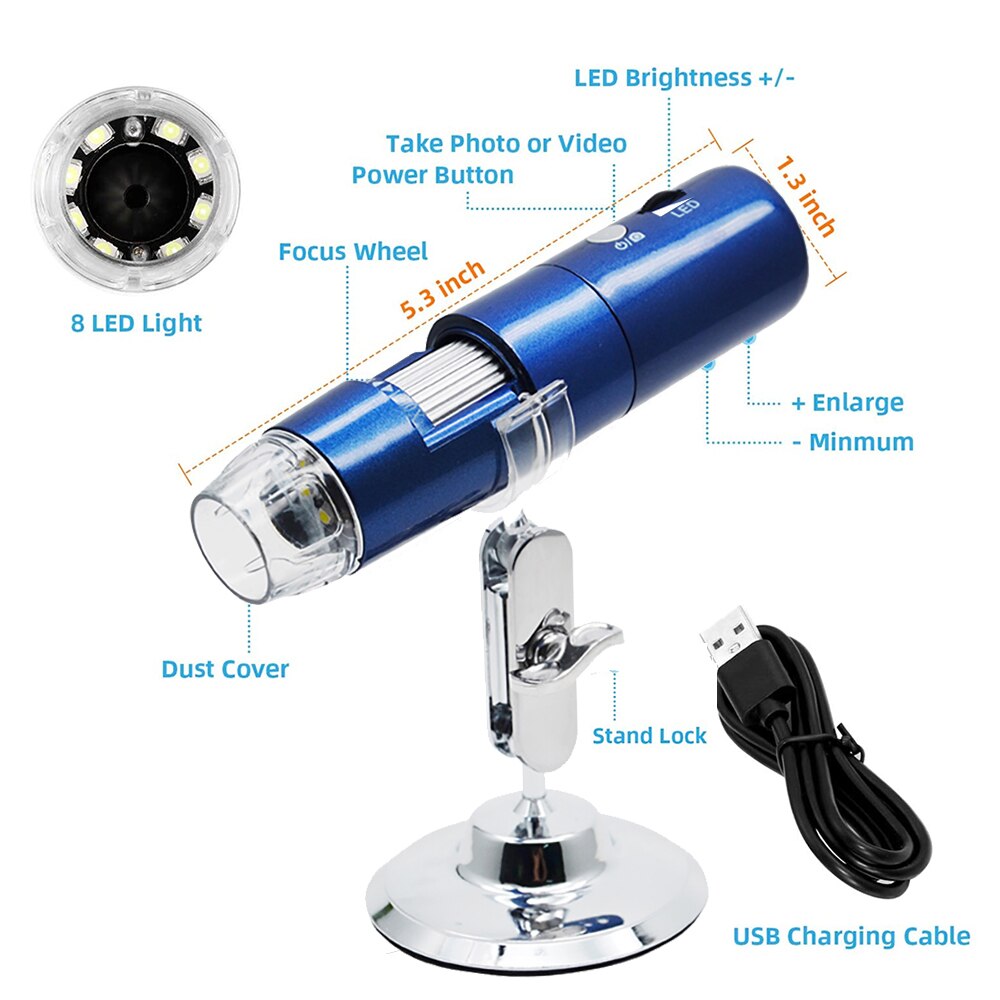 LED Brightness +/-

Take Photo or Video

Power Button

1.3 inch

LED

Focus Wheel

5.3 inch

8 LED Light

+ Enlarge

- Minmum

Dust Cover

Stand Lock

USB Charging Cable