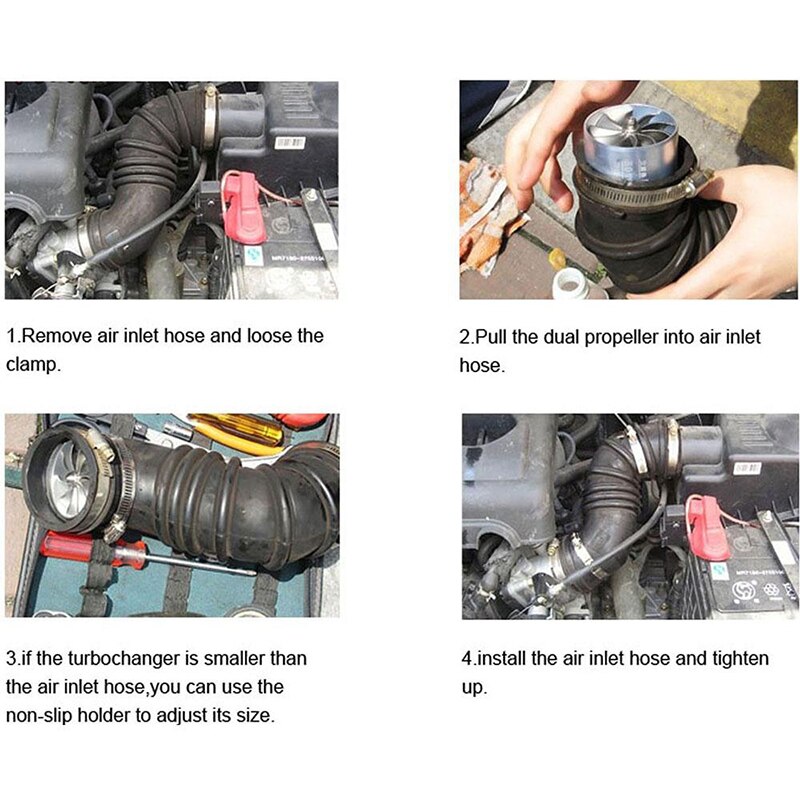 1.Remove air inlet hose and loose the clamp.

2.Pull the dual propeller into air inlet hose.

3.if the turbochanger is smaller than the air inlet hose,you can use the non-slip holder to adjust its size.

4.install the air inlet hose and tighten up.