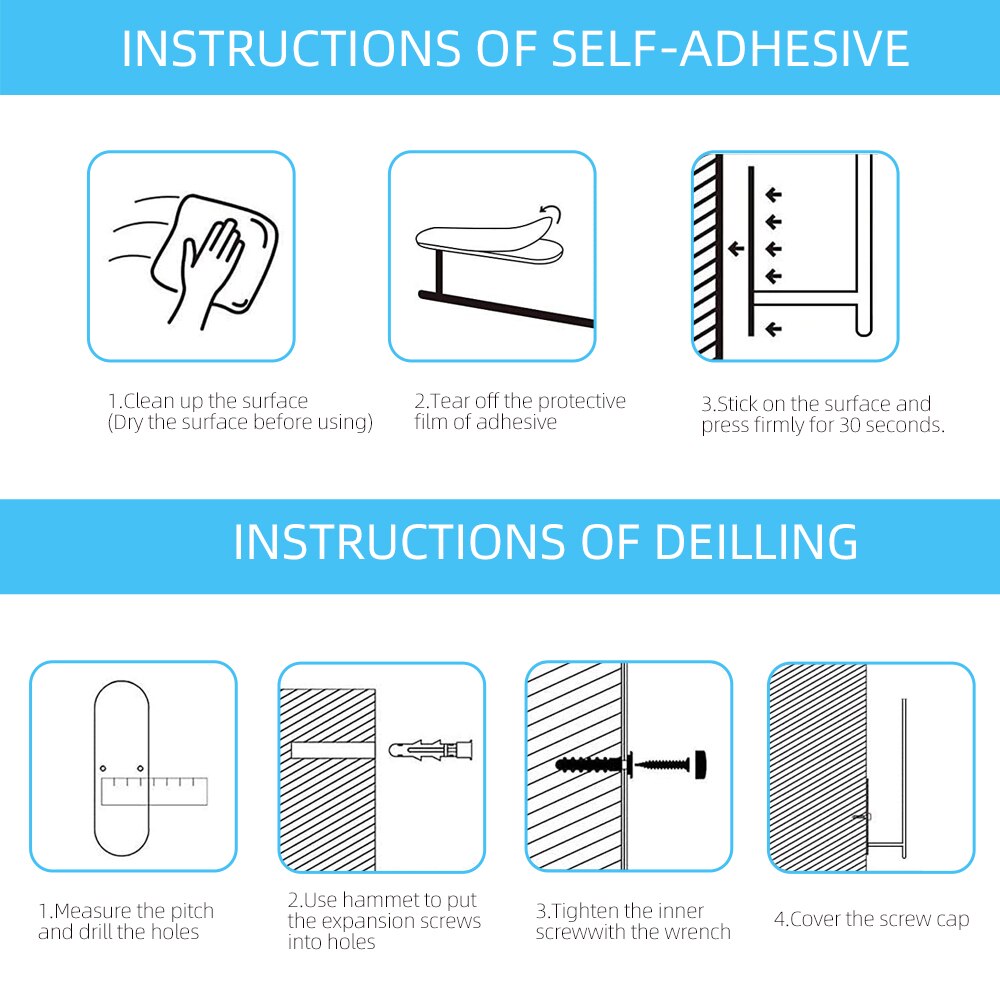 INSTRUCTIONS OF SELF-ADHESIVE

1.Clean up the surface
(Dry the surface before using)

2.Tear off the protective film of adhesive

3.Stick on the surface and press firmly for 30 seconds.

INSTRUCTIONS OF DEILLING

1.Measure the pitch and drill the holes

2.Use hammet to put the expansion screws into holes

3.Tighten the inner screwwith the wrench

4.Cover the screw cap