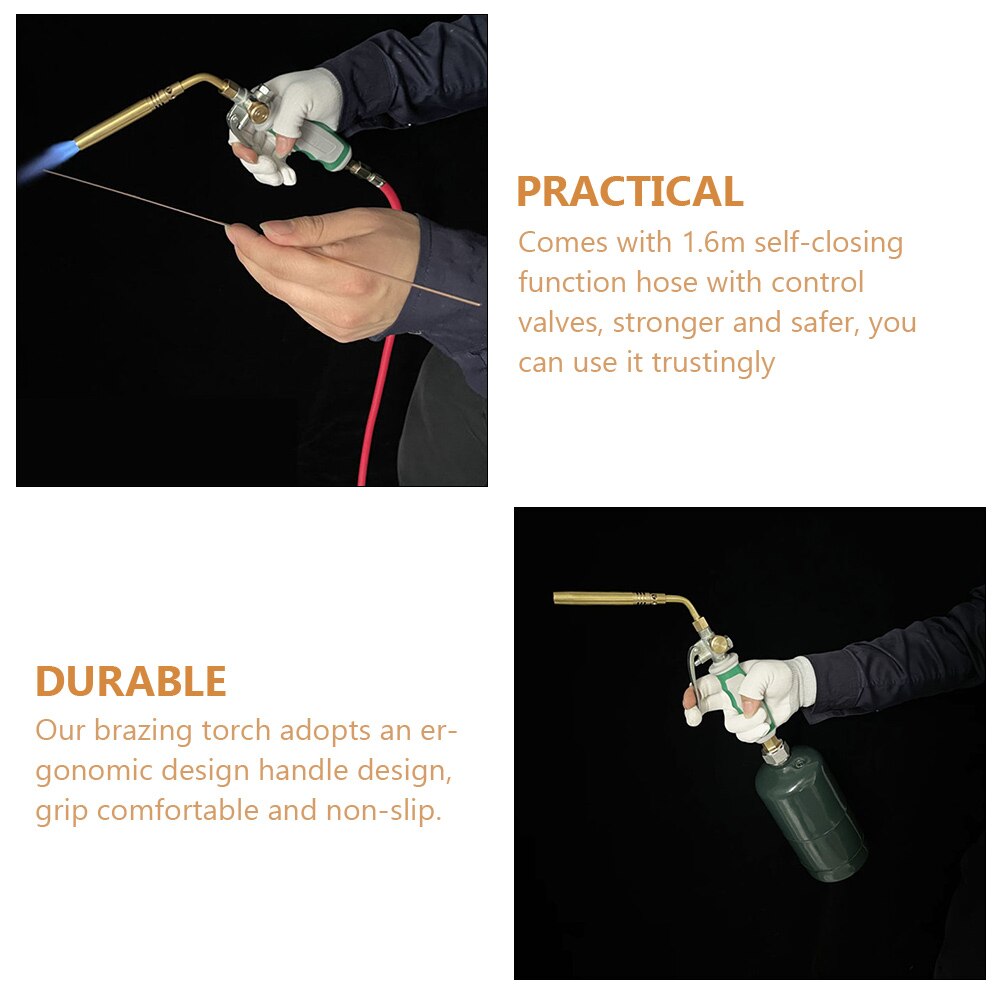 PRACTICAL

Comes with 1.6m self-closing function hose with control valves, stronger and safer, you can use it trustingly

DURABLE

Our brazing torch adopts an ergonomic design handle design, grip comfortable and non-slip.