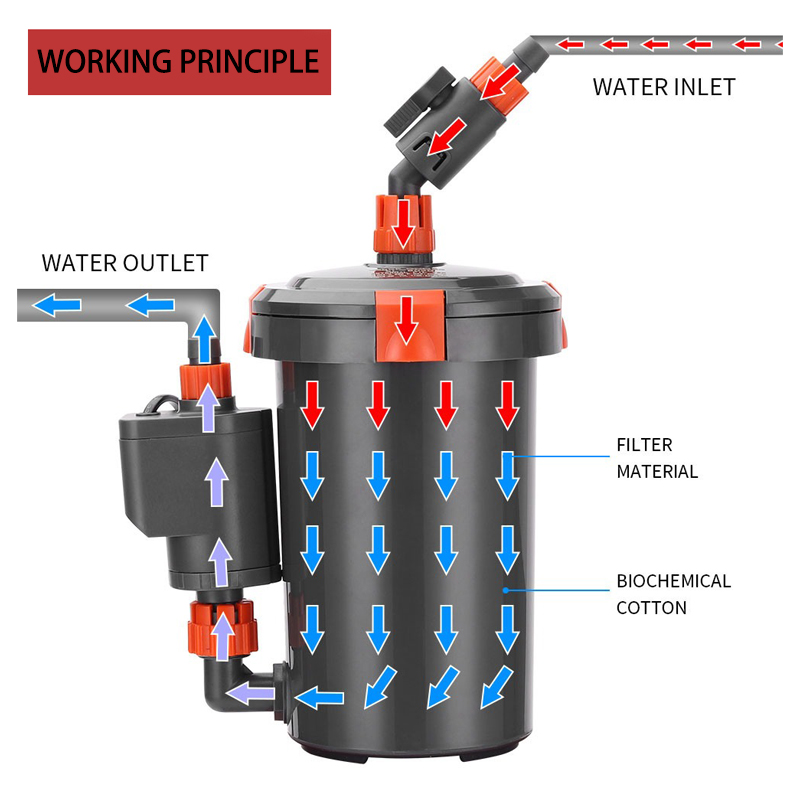 WORKING PRINCIPLE

WATER INLET

WATER OUTLET

FILTER MATERIAL

BIOCHEMICAL COTTON