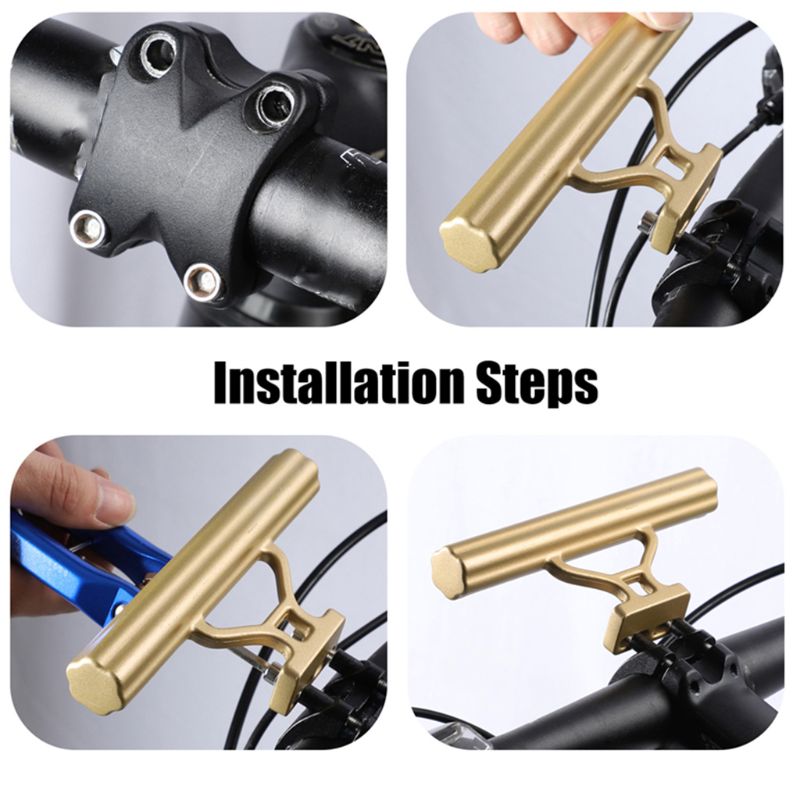 Installation Steps