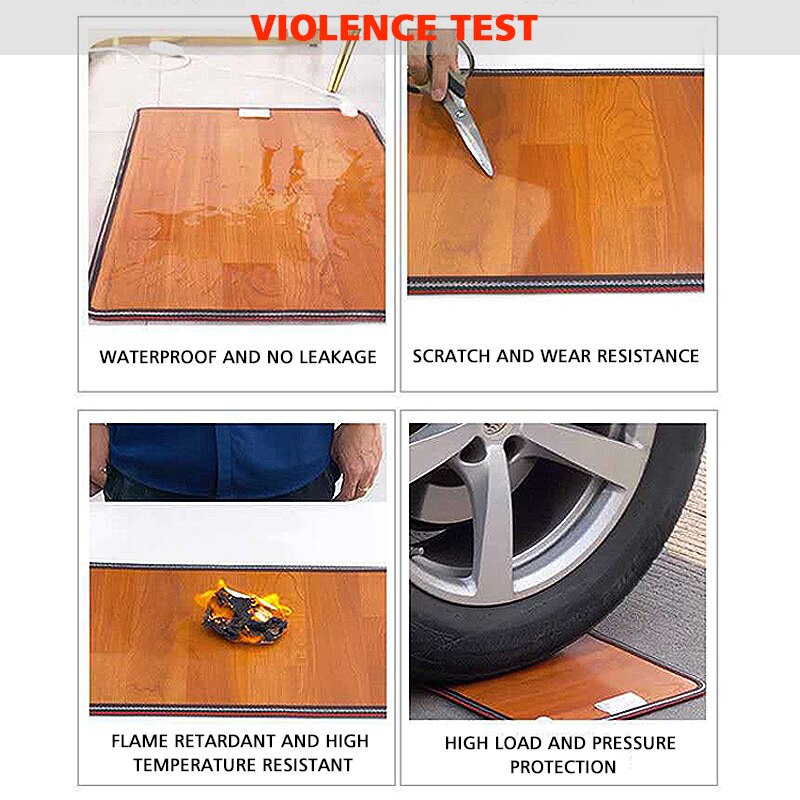 VIOLENCE TEST

WATERPROOF AND NO LEAKAGE

SCRATCH AND WEAR RESISTANCE

FLAME RETARDANT AND HIGH TEMPERATURE RESISTANT

HIGH LOAD AND PRESSURE PROTECTION