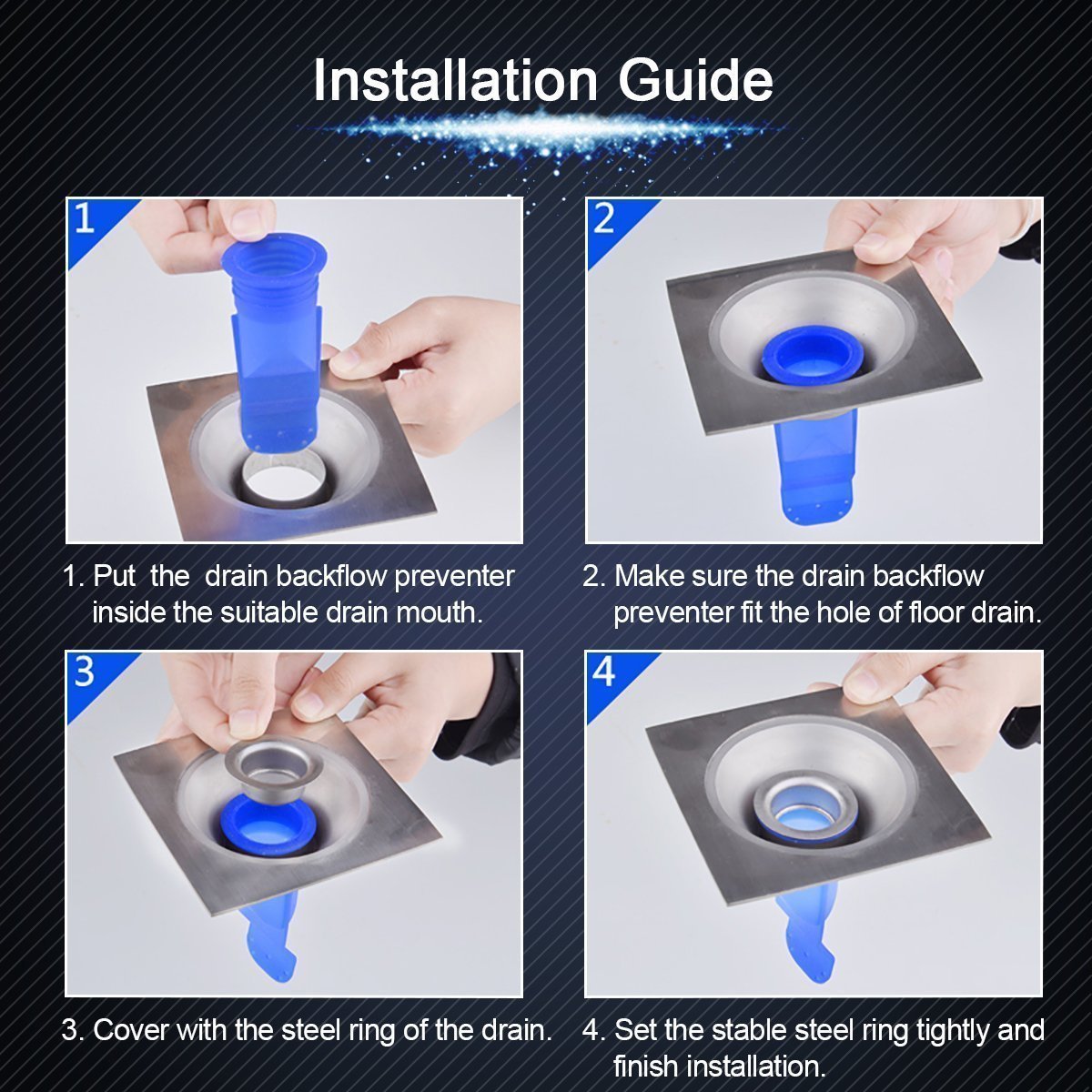 Installation Guide

1

1. Put the drain backflow preventer inside the suitable drain mouth.

2

2. Make sure the drain backflow preventer fit the hole of floor drain.

3

3. Cover with the steel ring of the drain.

4

4. Set the stable steel ring tightly and finish installation.