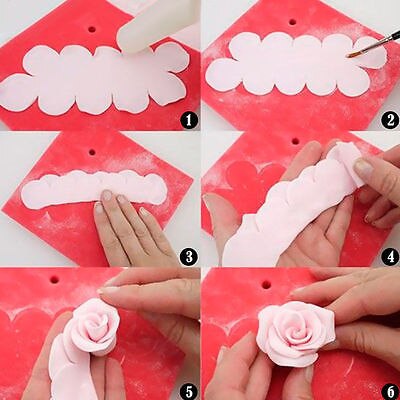 1
2
3
4
5
6