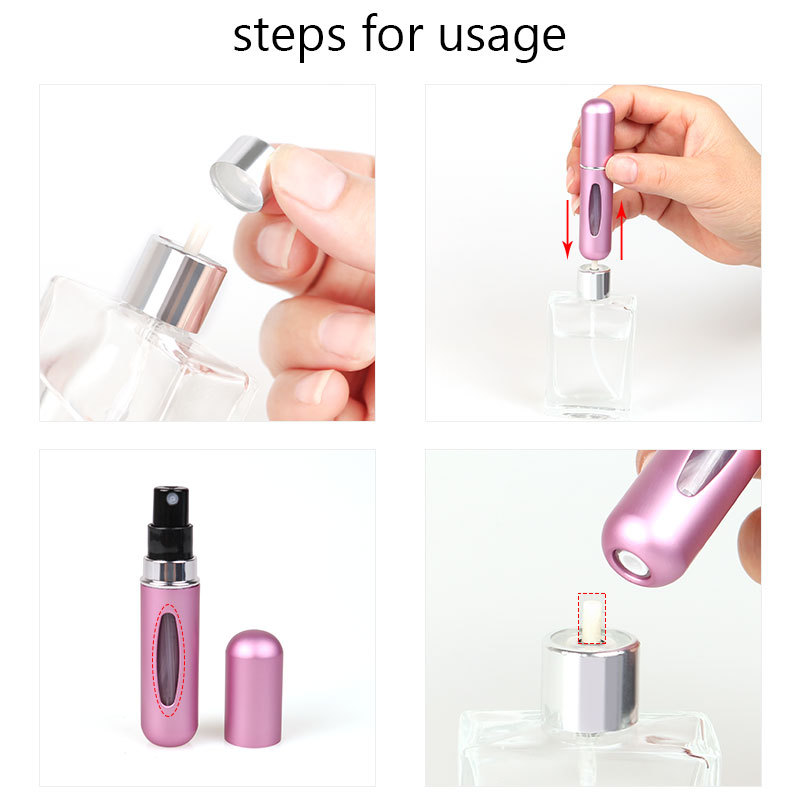 steps for usage