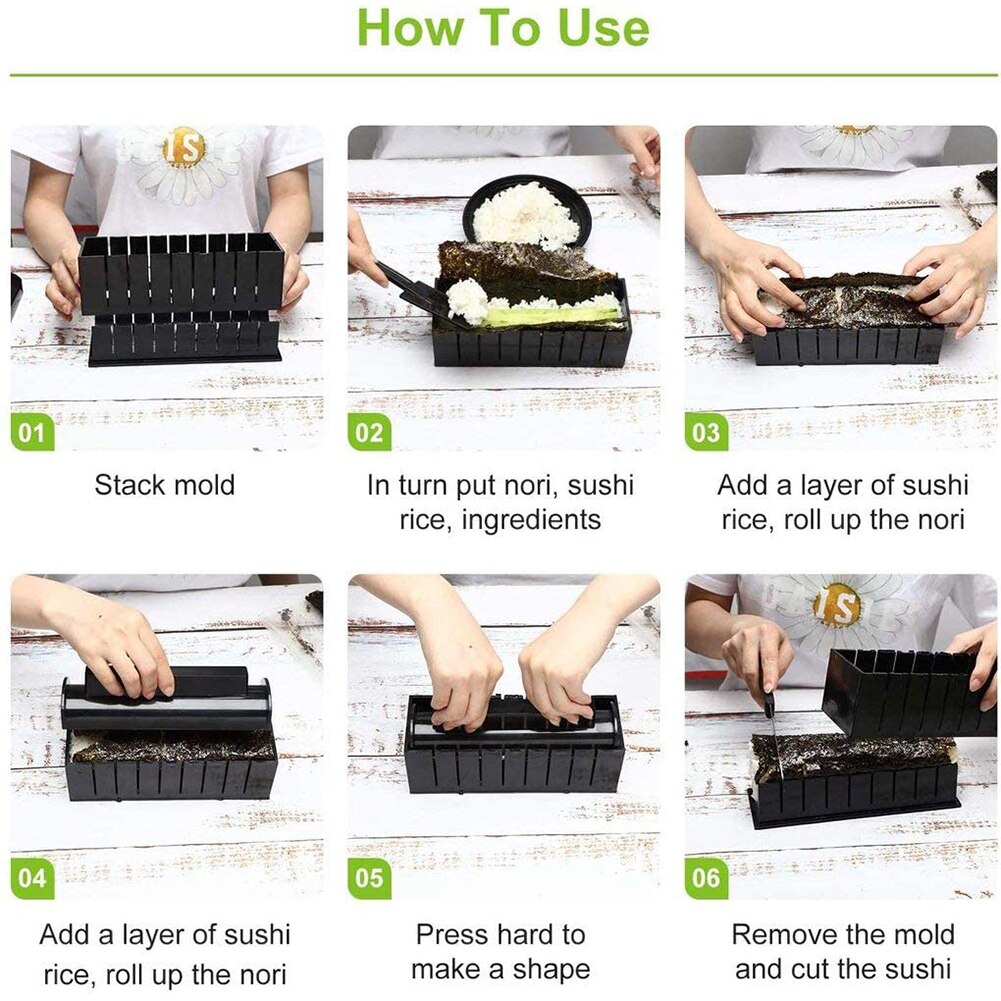 How To Use

01

Stack mold

02

In turn put nori, sushi rice, ingredients

03

Add a layer of sushi rice, roll up the nori

04

Add a layer of sushi rice, roll up the nori

05

Press hard to make a shape

06

Remove the mold and cut the sushi