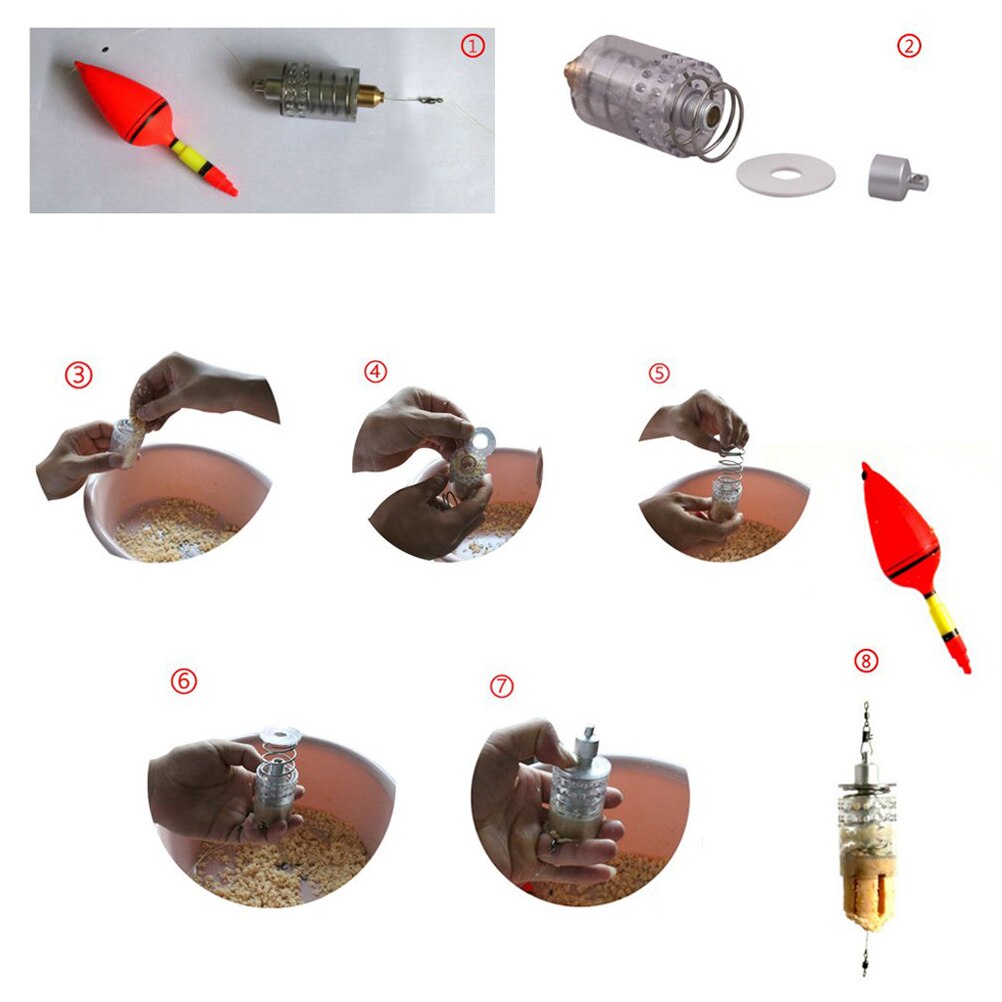 ①

②

③

④

⑤

⑥

⑦

⑧