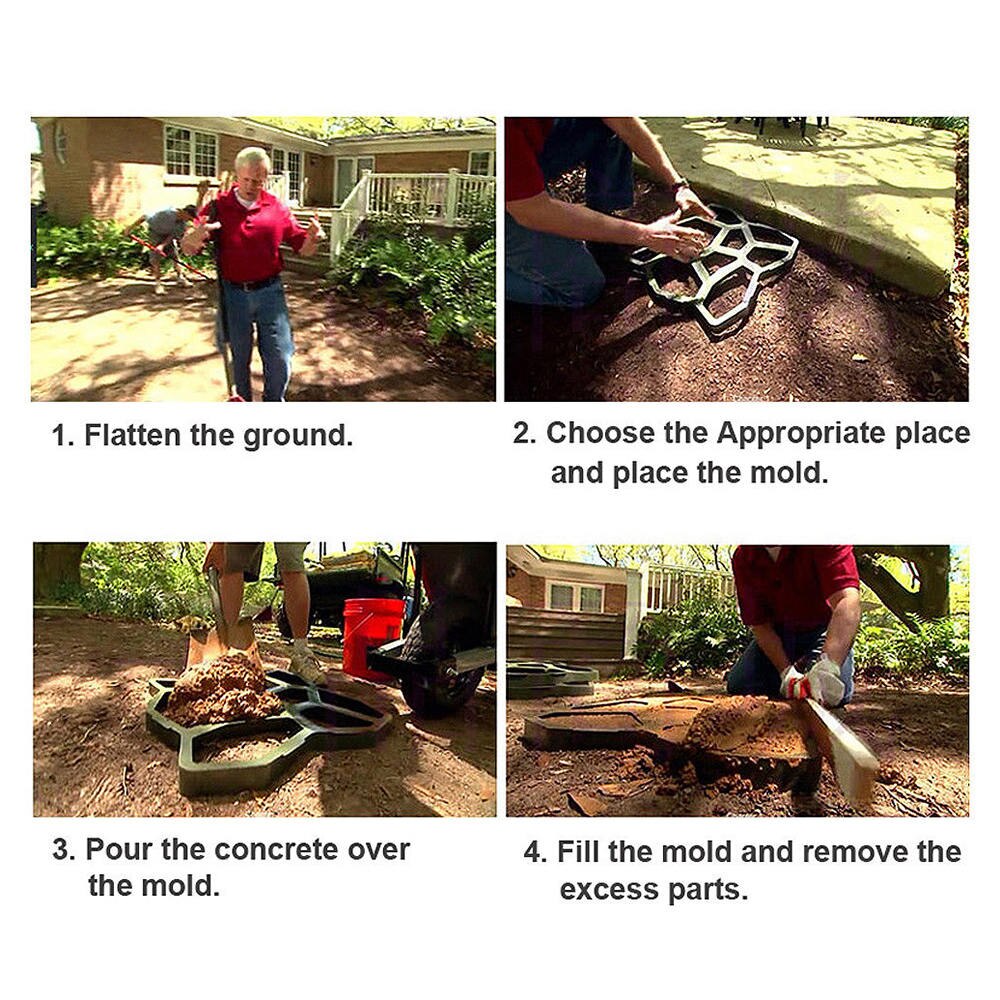 1. Flatten the ground.

2. Choose the Appropriate place and place the mold.

3. Pour the concrete over the mold.

4. Fill the mold and remove the excess parts.